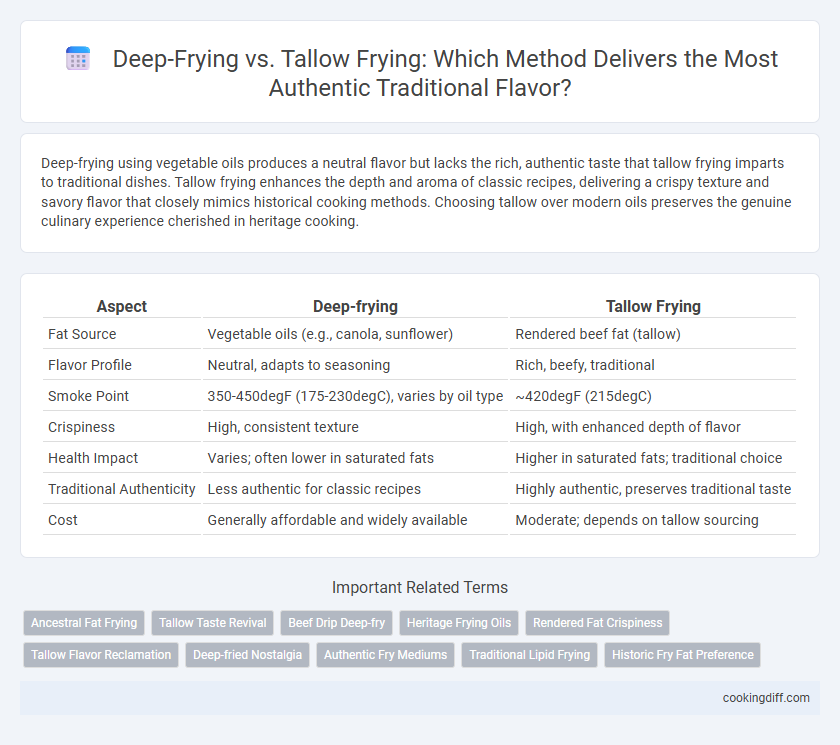 Deep-Frying vs. Tallow Frying: Which Method Delivers the Most Authentic Traditional Flavor?

Deep-frying using vegetable oils produces a neutral flavor but lacks the rich, authentic taste that tallow frying imparts to traditional dishes. Tallow frying enhances the depth and aroma of classic recipes, delivering a crispy texture and savory flavor that closely mimics historical cooking methods. Choosing tallow over modern oils preserves the genuine culinary experience cherished in heritage cooking.

| Aspect | Deep-frying | Tallow Frying |
|---|---|---|
| Fat Source | Vegetable oils (e.g., canola, sunflower) | Rendered beef fat (tallow) |
| Flavor Profile | Neutral, adapts to seasoning | Rich, beefy, traditional |
| Smoke Point | 350-450degF (175-230degC), varies by oil type | ~420degF (215degC) |
| Crispiness | High, consistent texture | High, with enhanced depth of flavor |
| Health Impact | Varies; often lower in saturated fats | Higher in saturated fats; traditional choice |
| Traditional Authenticity | Less authentic for classic recipes | Highly authentic, preserves traditional taste |
| Cost | Generally affordable and widely available | Moderate; depends on tallow sourcing |

Important Related Terms

Ancestral Fat Frying
Tallow Taste Revival
Beef Drip Deep-fry
Heritage Frying Oils
Rendered Fat Crispiness
Tallow Flavor Reclamation
Deep-fried Nostalgia
Authentic Fry Mediums
Traditional Lipid Frying
Historic Fry Fat Preference

cookingdiff.com