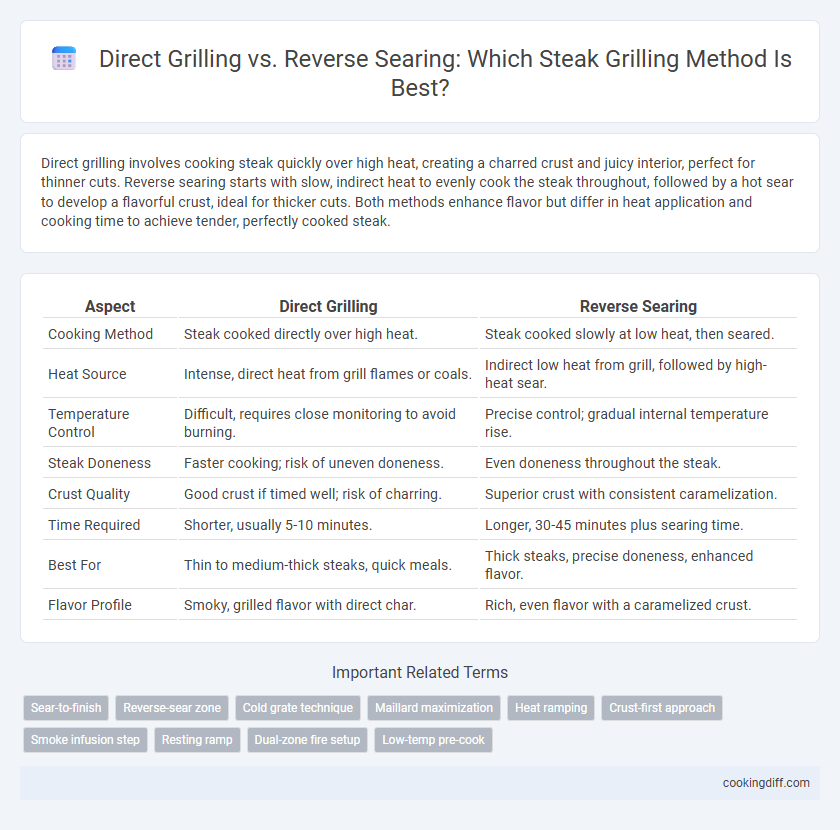 Direct Grilling vs. Reverse Searing: Which Steak Grilling Method Is Best?

Direct grilling involves cooking steak quickly over high heat, creating a charred crust and juicy interior, perfect for thinner cuts. Reverse searing starts with slow, indirect heat to evenly cook the steak throughout, followed by a hot sear to develop a flavorful crust, ideal for thicker cuts. Both methods enhance flavor but differ in heat application and cooking time to achieve tender, perfectly cooked steak.

| Aspect | Direct Grilling | Reverse Searing |
|---|---|---|
| Cooking Method | Steak cooked directly over high heat. | Steak cooked slowly at low heat, then seared. |
| Heat Source | Intense, direct heat from grill flames or coals. | Indirect low heat from grill, followed by high-heat sear. |
| Temperature Control | Difficult, requires close monitoring to avoid burning. | Precise control; gradual internal temperature rise. |
| Steak Doneness | Faster cooking; risk of uneven doneness. | Even doneness throughout the steak. |
| Crust Quality | Good crust if timed well; risk of charring. | Superior crust with consistent caramelization. |
| Time Required | Shorter, usually 5-10 minutes. | Longer, 30-45 minutes plus searing time. |
| Best For | Thin to medium-thick steaks, quick meals. | Thick steaks, precise doneness, enhanced flavor. |
| Flavor Profile | Smoky, grilled flavor with direct char. | Rich, even flavor with a caramelized crust. |

Important Related Terms

Sear-to-finish
Reverse-sear zone
Cold grate technique
Maillard maximization
Heat ramping
Crust-first approach
Smoke infusion step
Resting ramp
Dual-zone fire setup
Low-temp pre-cook

cookingdiff.com