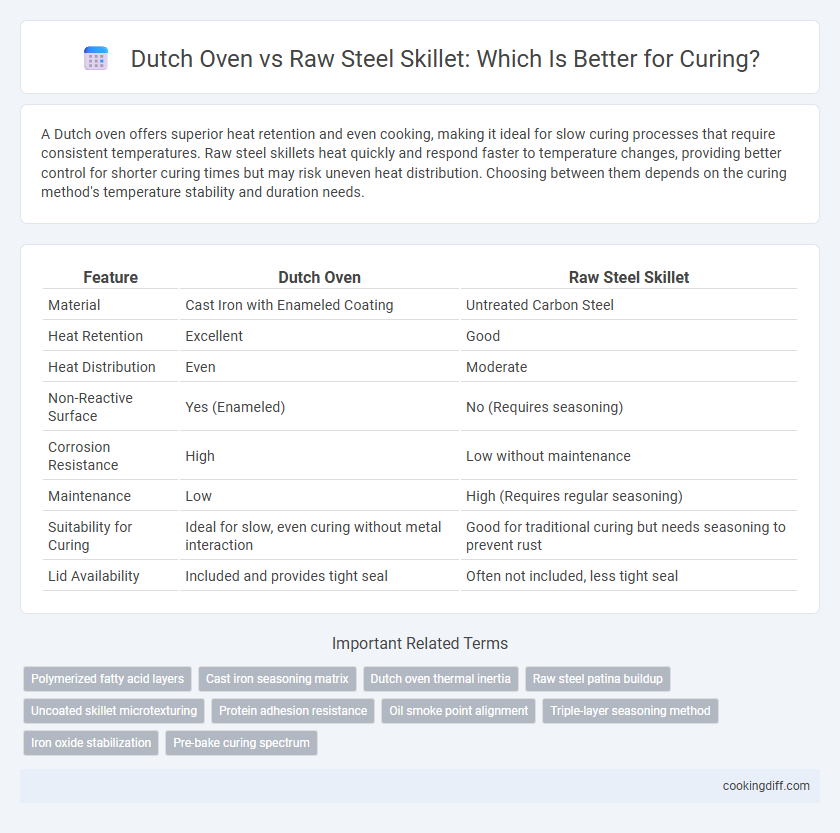 Dutch Oven vs Raw Steel Skillet: Which Is Better for Curing?

A Dutch oven offers superior heat retention and even cooking, making it ideal for slow curing processes that require consistent temperatures. Raw steel skillets heat quickly and respond faster to temperature changes, providing better control for shorter curing times but may risk uneven heat distribution. Choosing between them depends on the curing method's temperature stability and duration needs.

| Feature | Dutch Oven | Raw Steel Skillet |
|---|---|---|
| Material | Cast Iron with Enameled Coating | Untreated Carbon Steel |
| Heat Retention | Excellent | Good |
| Heat Distribution | Even | Moderate |
| Non-Reactive Surface | Yes (Enameled) | No (Requires seasoning) |
| Corrosion Resistance | High | Low without maintenance |
| Maintenance | Low | High (Requires regular seasoning) |
| Suitability for Curing | Ideal for slow, even curing without metal interaction | Good for traditional curing but needs seasoning to prevent rust |
| Lid Availability | Included and provides tight seal | Often not included, less tight seal |

Important Related Terms

Polymerized fatty acid layers
Cast iron seasoning matrix
Dutch oven thermal inertia
Raw steel patina buildup
Uncoated skillet microtexturing
Protein adhesion resistance
Oil smoke point alignment
Triple-layer seasoning method
Iron oxide stabilization
Pre-bake curing spectrum

cookingdiff.com