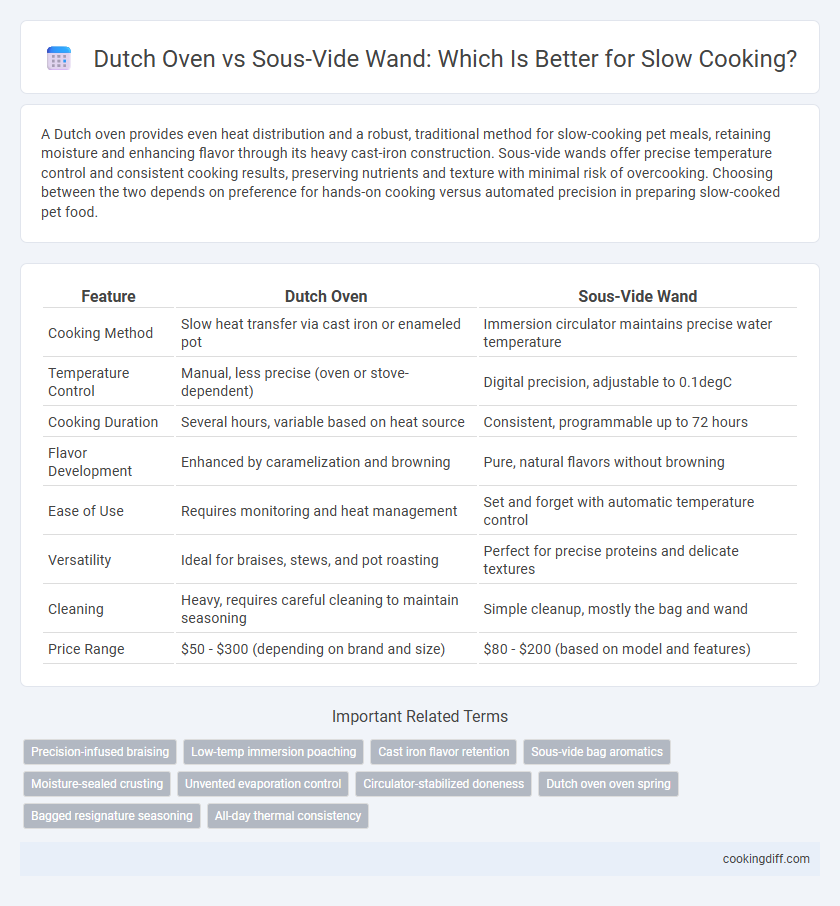 Dutch Oven vs Sous-Vide Wand: Which Is Better for Slow Cooking?

A Dutch oven provides even heat distribution and a robust, traditional method for slow-cooking pet meals, retaining moisture and enhancing flavor through its heavy cast-iron construction. Sous-vide wands offer precise temperature control and consistent cooking results, preserving nutrients and texture with minimal risk of overcooking. Choosing between the two depends on preference for hands-on cooking versus automated precision in preparing slow-cooked pet food.

| Feature | Dutch Oven | Sous-Vide Wand |
|---|---|---|
| Cooking Method | Slow heat transfer via cast iron or enameled pot | Immersion circulator maintains precise water temperature |
| Temperature Control | Manual, less precise (oven or stove-dependent) | Digital precision, adjustable to 0.1degC |
| Cooking Duration | Several hours, variable based on heat source | Consistent, programmable up to 72 hours |
| Flavor Development | Enhanced by caramelization and browning | Pure, natural flavors without browning |
| Ease of Use | Requires monitoring and heat management | Set and forget with automatic temperature control |
| Versatility | Ideal for braises, stews, and pot roasting | Perfect for precise proteins and delicate textures |
| Cleaning | Heavy, requires careful cleaning to maintain seasoning | Simple cleanup, mostly the bag and wand |
| Price Range | $50 - $300 (depending on brand and size) | $80 - $200 (based on model and features) |

Important Related Terms

Precision-infused braising
Low-temp immersion poaching
Cast iron flavor retention
Sous-vide bag aromatics
Moisture-sealed crusting
Unvented evaporation control
Circulator-stabilized doneness
Dutch oven oven spring
Bagged resignature seasoning
All-day thermal consistency

cookingdiff.com