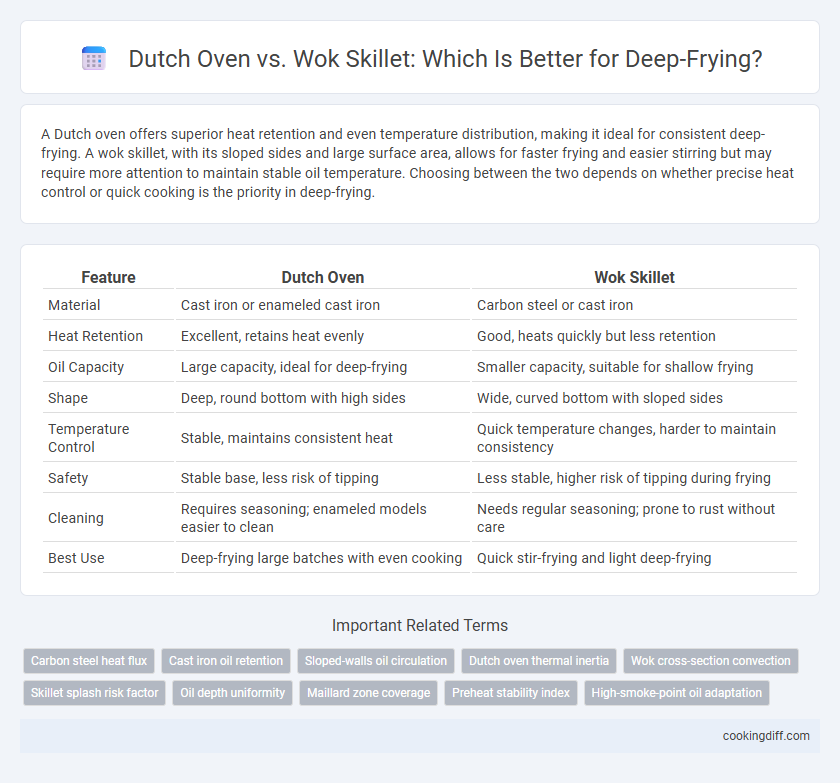 Dutch Oven vs. Wok Skillet: Which Is Better for Deep-Frying?

A Dutch oven offers superior heat retention and even temperature distribution, making it ideal for consistent deep-frying. A wok skillet, with its sloped sides and large surface area, allows for faster frying and easier stirring but may require more attention to maintain stable oil temperature. Choosing between the two depends on whether precise heat control or quick cooking is the priority in deep-frying.

| Feature | Dutch Oven | Wok Skillet |
|---|---|---|
| Material | Cast iron or enameled cast iron | Carbon steel or cast iron |
| Heat Retention | Excellent, retains heat evenly | Good, heats quickly but less retention |
| Oil Capacity | Large capacity, ideal for deep-frying | Smaller capacity, suitable for shallow frying |
| Shape | Deep, round bottom with high sides | Wide, curved bottom with sloped sides |
| Temperature Control | Stable, maintains consistent heat | Quick temperature changes, harder to maintain consistency |
| Safety | Stable base, less risk of tipping | Less stable, higher risk of tipping during frying |
| Cleaning | Requires seasoning; enameled models easier to clean | Needs regular seasoning; prone to rust without care |
| Best Use | Deep-frying large batches with even cooking | Quick stir-frying and light deep-frying |

Important Related Terms

Carbon steel heat flux
Cast iron oil retention
Sloped-walls oil circulation
Dutch oven thermal inertia
Wok cross-section convection
Skillet splash risk factor
Oil depth uniformity
Maillard zone coverage
Preheat stability index
High-smoke-point oil adaptation

cookingdiff.com