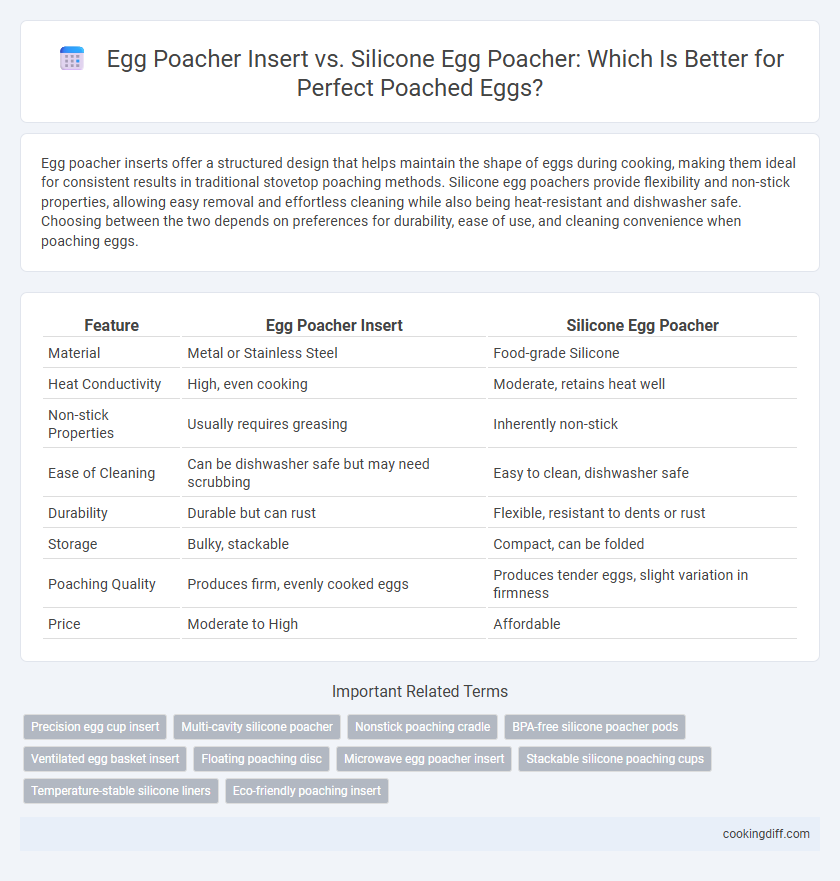 Egg Poacher Insert vs. Silicone Egg Poacher: Which Is Better for Perfect Poached Eggs?

Egg poacher inserts offer a structured design that helps maintain the shape of eggs during cooking, making them ideal for consistent results in traditional stovetop poaching methods. Silicone egg poachers provide flexibility and non-stick properties, allowing easy removal and effortless cleaning while also being heat-resistant and dishwasher safe. Choosing between the two depends on preferences for durability, ease of use, and cleaning convenience when poaching eggs.

| Feature | Egg Poacher Insert | Silicone Egg Poacher |
|---|---|---|
| Material | Metal or Stainless Steel | Food-grade Silicone |
| Heat Conductivity | High, even cooking | Moderate, retains heat well |
| Non-stick Properties | Usually requires greasing | Inherently non-stick |
| Ease of Cleaning | Can be dishwasher safe but may need scrubbing | Easy to clean, dishwasher safe |
| Durability | Durable but can rust | Flexible, resistant to dents or rust |
| Storage | Bulky, stackable | Compact, can be folded |
| Poaching Quality | Produces firm, evenly cooked eggs | Produces tender eggs, slight variation in firmness |
| Price | Moderate to High | Affordable |

Important Related Terms

Precision egg cup insert
Multi-cavity silicone poacher
Nonstick poaching cradle
BPA-free silicone poacher pods
Ventilated egg basket insert
Floating poaching disc
Microwave egg poacher insert
Stackable silicone poaching cups
Temperature-stable silicone liners
Eco-friendly poaching insert

cookingdiff.com