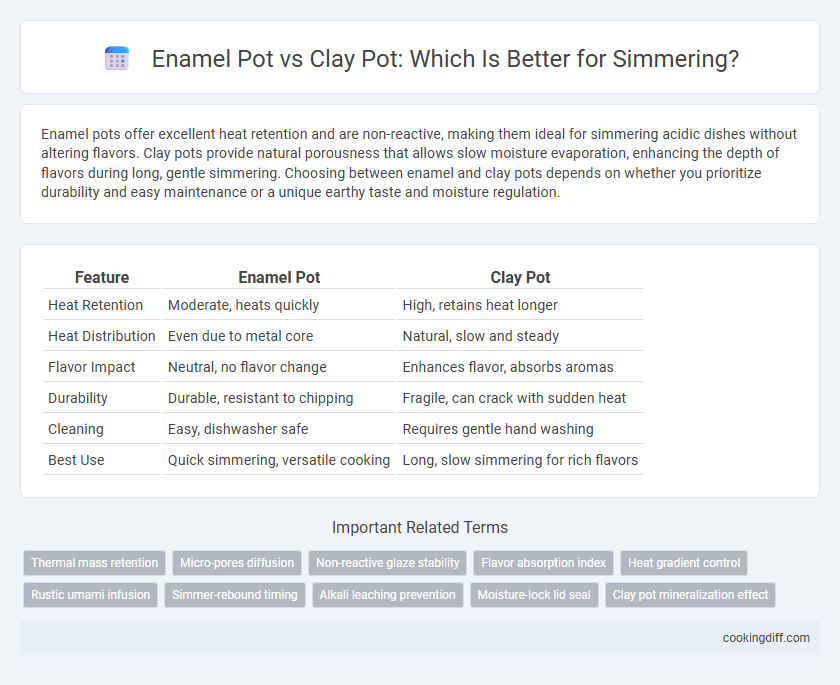 Enamel Pot vs Clay Pot: Which Is Better for Simmering?

Enamel pots offer excellent heat retention and are non-reactive, making them ideal for simmering acidic dishes without altering flavors. Clay pots provide natural porousness that allows slow moisture evaporation, enhancing the depth of flavors during long, gentle simmering. Choosing between enamel and clay pots depends on whether you prioritize durability and easy maintenance or a unique earthy taste and moisture regulation.

| Feature | Enamel Pot | Clay Pot |
|---|---|---|
| Heat Retention | Moderate, heats quickly | High, retains heat longer |
| Heat Distribution | Even due to metal core | Natural, slow and steady |
| Flavor Impact | Neutral, no flavor change | Enhances flavor, absorbs aromas |
| Durability | Durable, resistant to chipping | Fragile, can crack with sudden heat |
| Cleaning | Easy, dishwasher safe | Requires gentle hand washing |
| Best Use | Quick simmering, versatile cooking | Long, slow simmering for rich flavors |

Important Related Terms

Thermal mass retention
Micro-pores diffusion
Non-reactive glaze stability
Flavor absorption index
Heat gradient control
Rustic umami infusion
Simmer-rebound timing
Alkali leaching prevention
Moisture-lock lid seal
Clay pot mineralization effect

cookingdiff.com