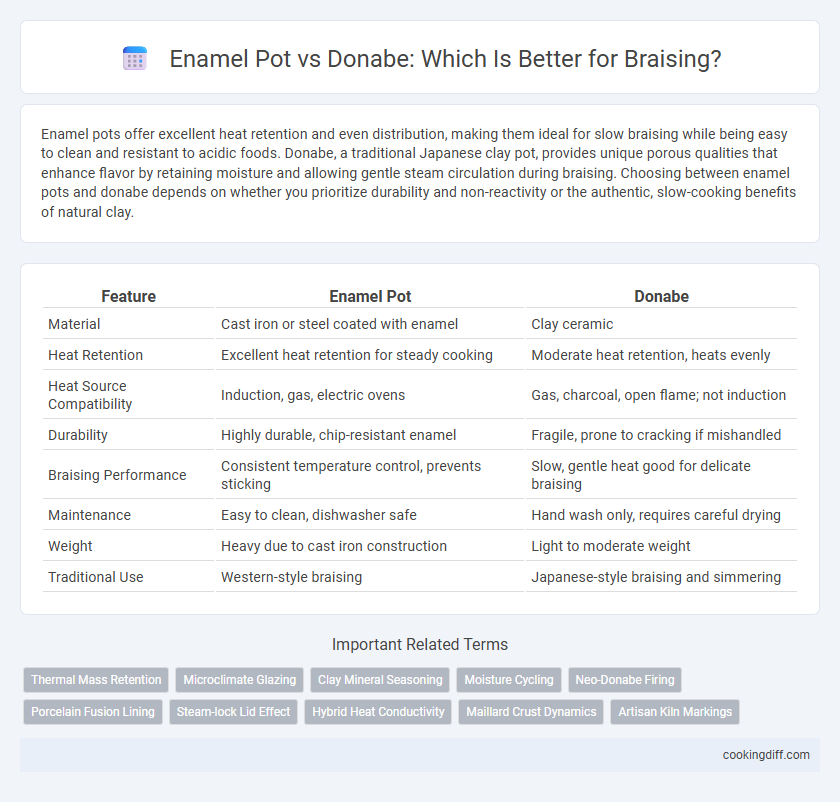 Enamel Pot vs Donabe: Which Is Better for Braising?

Enamel pots offer excellent heat retention and even distribution, making them ideal for slow braising while being easy to clean and resistant to acidic foods. Donabe, a traditional Japanese clay pot, provides unique porous qualities that enhance flavor by retaining moisture and allowing gentle steam circulation during braising. Choosing between enamel pots and donabe depends on whether you prioritize durability and non-reactivity or the authentic, slow-cooking benefits of natural clay.

| Feature | Enamel Pot | Donabe |
|---|---|---|
| Material | Cast iron or steel coated with enamel | Clay ceramic |
| Heat Retention | Excellent heat retention for steady cooking | Moderate heat retention, heats evenly |
| Heat Source Compatibility | Induction, gas, electric ovens | Gas, charcoal, open flame; not induction |
| Durability | Highly durable, chip-resistant enamel | Fragile, prone to cracking if mishandled |
| Braising Performance | Consistent temperature control, prevents sticking | Slow, gentle heat good for delicate braising |
| Maintenance | Easy to clean, dishwasher safe | Hand wash only, requires careful drying |
| Weight | Heavy due to cast iron construction | Light to moderate weight |
| Traditional Use | Western-style braising | Japanese-style braising and simmering |

Important Related Terms

Thermal Mass Retention
Microclimate Glazing
Clay Mineral Seasoning
Moisture Cycling
Neo-Donabe Firing
Porcelain Fusion Lining
Steam-lock Lid Effect
Hybrid Heat Conductivity
Maillard Crust Dynamics
Artisan Kiln Markings

cookingdiff.com