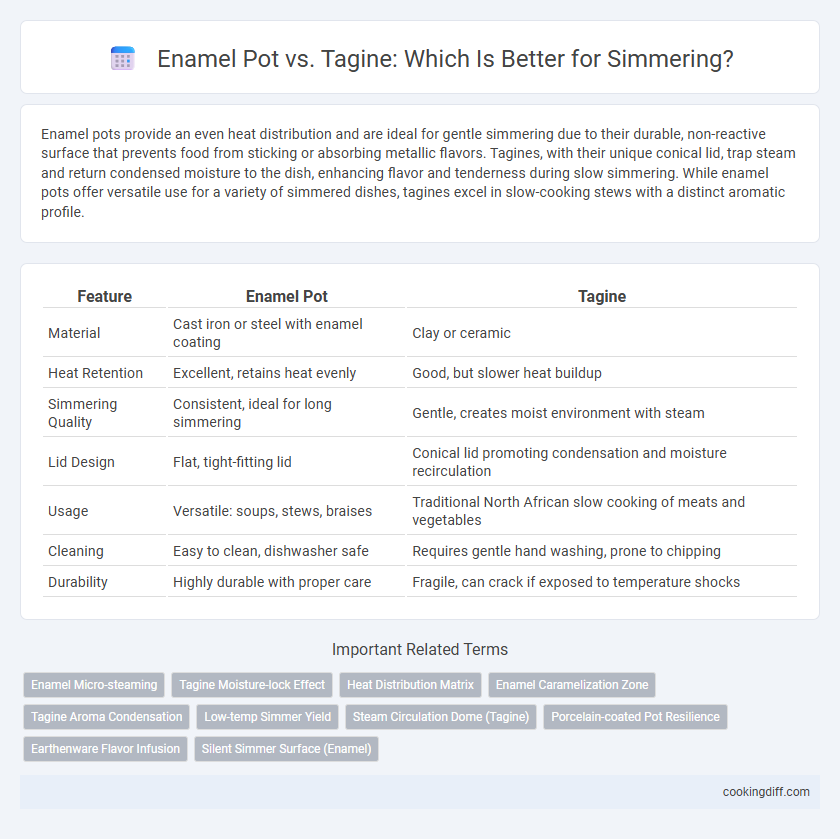 Enamel Pot vs. Tagine: Which Is Better for Simmering?

Enamel pots provide an even heat distribution and are ideal for gentle simmering due to their durable, non-reactive surface that prevents food from sticking or absorbing metallic flavors. Tagines, with their unique conical lid, trap steam and return condensed moisture to the dish, enhancing flavor and tenderness during slow simmering. While enamel pots offer versatile use for a variety of simmered dishes, tagines excel in slow-cooking stews with a distinct aromatic profile.

| Feature | Enamel Pot | Tagine |
|---|---|---|
| Material | Cast iron or steel with enamel coating | Clay or ceramic |
| Heat Retention | Excellent, retains heat evenly | Good, but slower heat buildup |
| Simmering Quality | Consistent, ideal for long simmering | Gentle, creates moist environment with steam |
| Lid Design | Flat, tight-fitting lid | Conical lid promoting condensation and moisture recirculation |
| Usage | Versatile: soups, stews, braises | Traditional North African slow cooking of meats and vegetables |
| Cleaning | Easy to clean, dishwasher safe | Requires gentle hand washing, prone to chipping |
| Durability | Highly durable with proper care | Fragile, can crack if exposed to temperature shocks |

Important Related Terms

Enamel Micro-steaming
Tagine Moisture-lock Effect
Heat Distribution Matrix
Enamel Caramelization Zone
Tagine Aroma Condensation
Low-temp Simmer Yield
Steam Circulation Dome (Tagine)
Porcelain-coated Pot Resilience
Earthenware Flavor Infusion
Silent Simmer Surface (Enamel)

cookingdiff.com