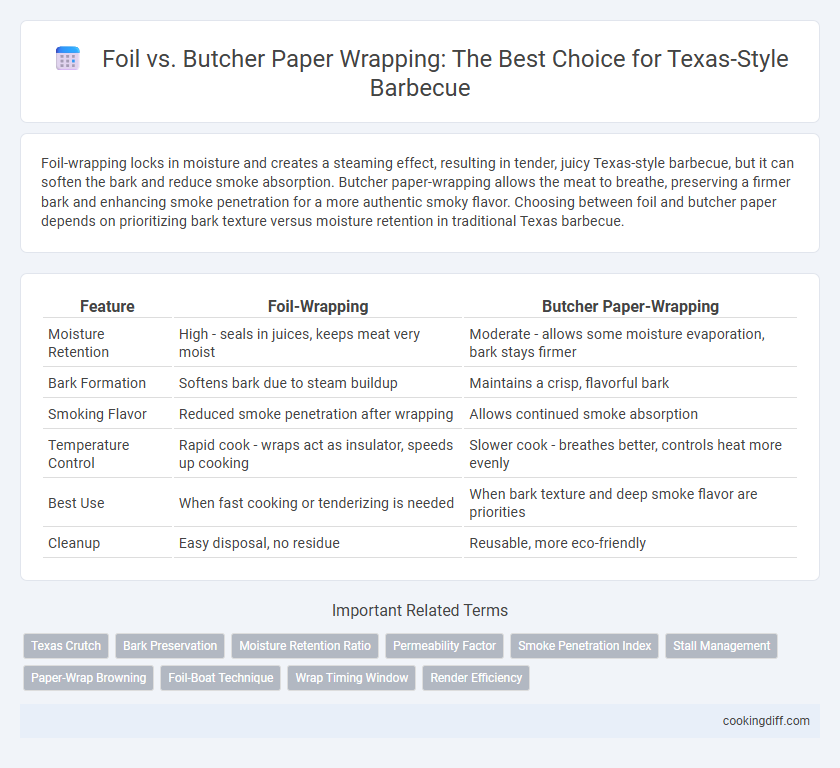 Foil vs. Butcher Paper Wrapping: The Best Choice for Texas-Style Barbecue

Foil-wrapping locks in moisture and creates a steaming effect, resulting in tender, juicy Texas-style barbecue, but it can soften the bark and reduce smoke absorption. Butcher paper-wrapping allows the meat to breathe, preserving a firmer bark and enhancing smoke penetration for a more authentic smoky flavor. Choosing between foil and butcher paper depends on prioritizing bark texture versus moisture retention in traditional Texas barbecue.

| Feature | Foil-Wrapping | Butcher Paper-Wrapping |
|---|---|---|
| Moisture Retention | High - seals in juices, keeps meat very moist | Moderate - allows some moisture evaporation, bark stays firmer |
| Bark Formation | Softens bark due to steam buildup | Maintains a crisp, flavorful bark |
| Smoking Flavor | Reduced smoke penetration after wrapping | Allows continued smoke absorption |
| Temperature Control | Rapid cook - wraps act as insulator, speeds up cooking | Slower cook - breathes better, controls heat more evenly |
| Best Use | When fast cooking or tenderizing is needed | When bark texture and deep smoke flavor are priorities |
| Cleanup | Easy disposal, no residue | Reusable, more eco-friendly |

Important Related Terms

Texas Crutch
Bark Preservation
Moisture Retention Ratio
Permeability Factor
Smoke Penetration Index
Stall Management
Paper-Wrap Browning
Foil-Boat Technique
Wrap Timing Window
Render Efficiency

cookingdiff.com