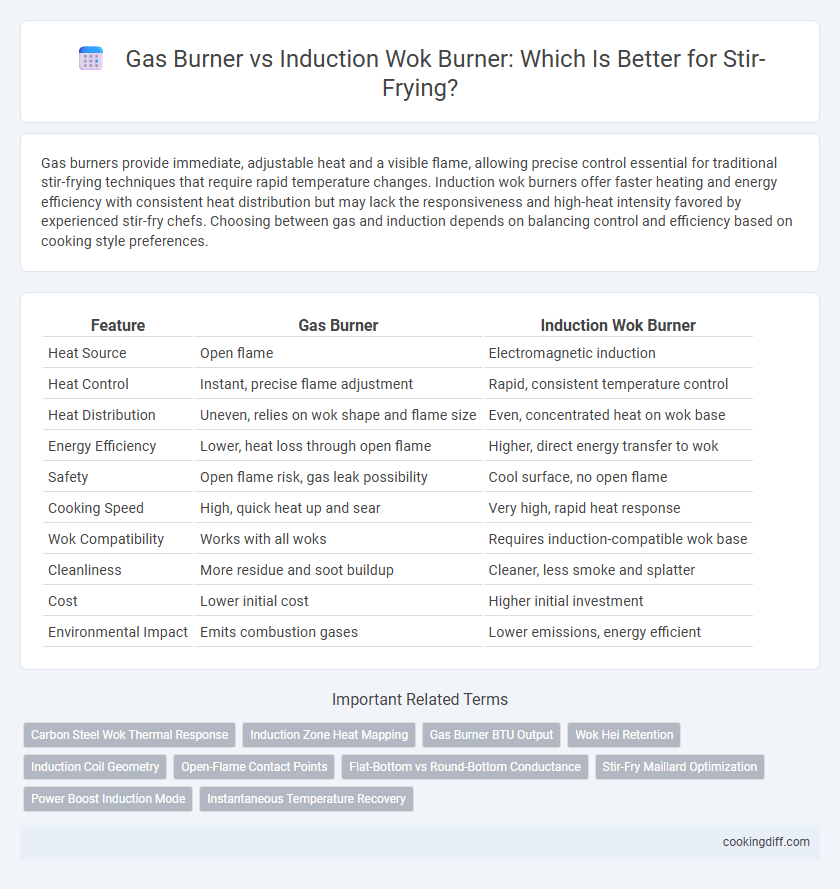 Gas Burner vs Induction Wok Burner: Which Is Better for Stir-Frying?

Gas burners provide immediate, adjustable heat and a visible flame, allowing precise control essential for traditional stir-frying techniques that require rapid temperature changes. Induction wok burners offer faster heating and energy efficiency with consistent heat distribution but may lack the responsiveness and high-heat intensity favored by experienced stir-fry chefs. Choosing between gas and induction depends on balancing control and efficiency based on cooking style preferences.

| Feature | Gas Burner | Induction Wok Burner |
|---|---|---|
| Heat Source | Open flame | Electromagnetic induction |
| Heat Control | Instant, precise flame adjustment | Rapid, consistent temperature control |
| Heat Distribution | Uneven, relies on wok shape and flame size | Even, concentrated heat on wok base |
| Energy Efficiency | Lower, heat loss through open flame | Higher, direct energy transfer to wok |
| Safety | Open flame risk, gas leak possibility | Cool surface, no open flame |
| Cooking Speed | High, quick heat up and sear | Very high, rapid heat response |
| Wok Compatibility | Works with all woks | Requires induction-compatible wok base |
| Cleanliness | More residue and soot buildup | Cleaner, less smoke and splatter |
| Cost | Lower initial cost | Higher initial investment |
| Environmental Impact | Emits combustion gases | Lower emissions, energy efficient |

Important Related Terms

Carbon Steel Wok Thermal Response
Induction Zone Heat Mapping
Gas Burner BTU Output
Wok Hei Retention
Induction Coil Geometry
Open-Flame Contact Points
Flat-Bottom vs Round-Bottom Conductance
Stir-Fry Maillard Optimization
Power Boost Induction Mode
Instantaneous Temperature Recovery

cookingdiff.com