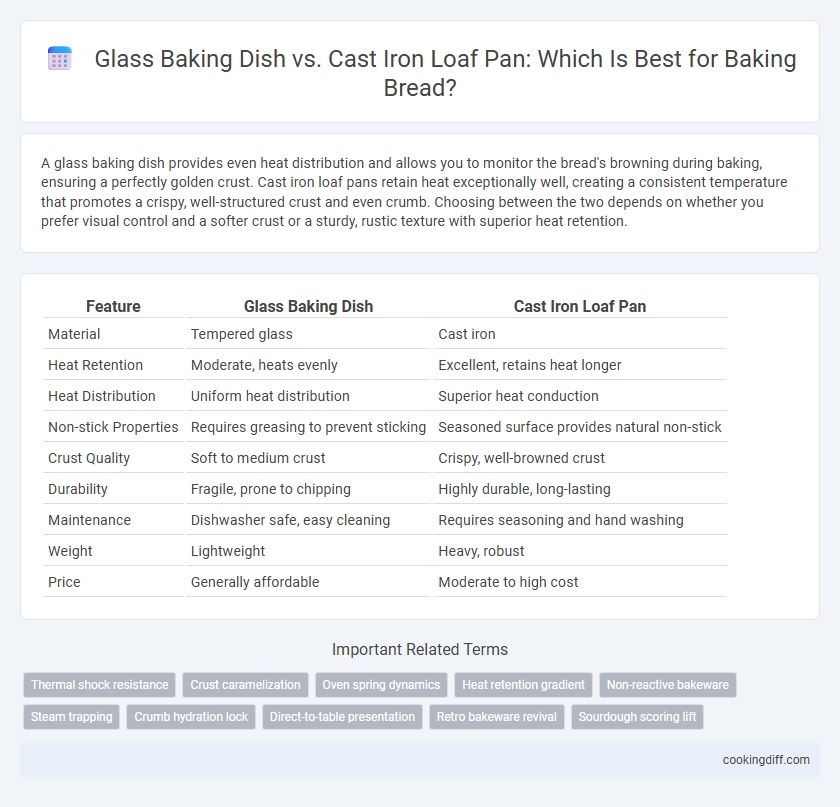 Glass Baking Dish vs. Cast Iron Loaf Pan: Which Is Best for Baking Bread?

A glass baking dish provides even heat distribution and allows you to monitor the bread's browning during baking, ensuring a perfectly golden crust. Cast iron loaf pans retain heat exceptionally well, creating a consistent temperature that promotes a crispy, well-structured crust and even crumb. Choosing between the two depends on whether you prefer visual control and a softer crust or a sturdy, rustic texture with superior heat retention.

| Feature | Glass Baking Dish | Cast Iron Loaf Pan |
|---|---|---|
| Material | Tempered glass | Cast iron |
| Heat Retention | Moderate, heats evenly | Excellent, retains heat longer |
| Heat Distribution | Uniform heat distribution | Superior heat conduction |
| Non-stick Properties | Requires greasing to prevent sticking | Seasoned surface provides natural non-stick |
| Crust Quality | Soft to medium crust | Crispy, well-browned crust |
| Durability | Fragile, prone to chipping | Highly durable, long-lasting |
| Maintenance | Dishwasher safe, easy cleaning | Requires seasoning and hand washing |
| Weight | Lightweight | Heavy, robust |
| Price | Generally affordable | Moderate to high cost |

Important Related Terms

Thermal shock resistance
Crust caramelization
Oven spring dynamics
Heat retention gradient
Non-reactive bakeware
Steam trapping
Crumb hydration lock
Direct-to-table presentation
Retro bakeware revival
Sourdough scoring lift

cookingdiff.com