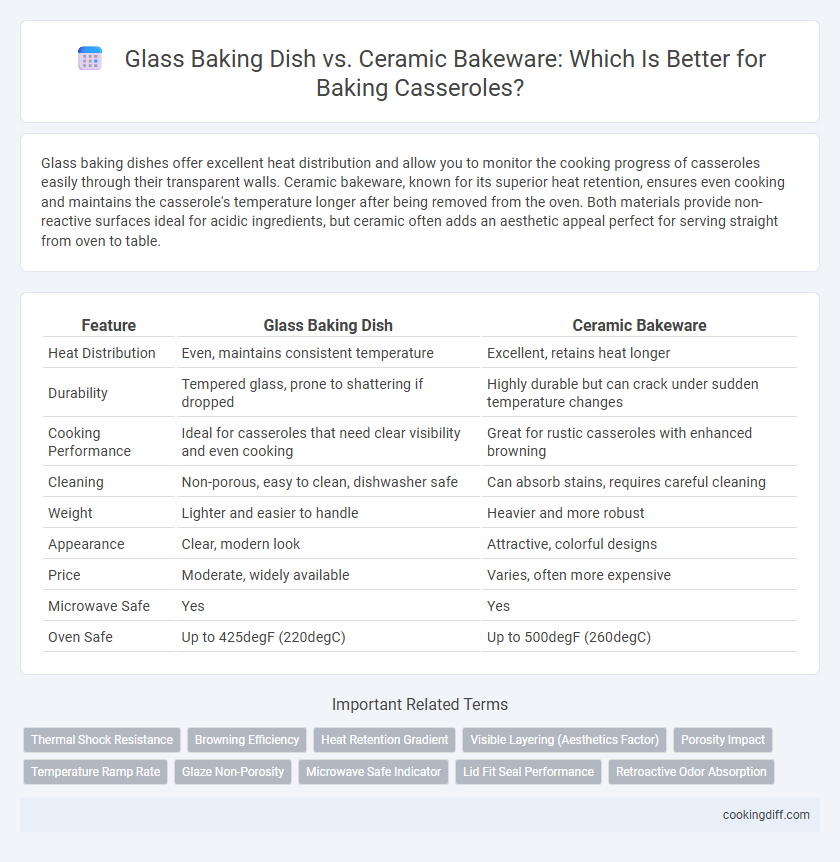 Glass Baking Dish vs. Ceramic Bakeware: Which Is Better for Baking Casseroles?

Glass baking dishes offer excellent heat distribution and allow you to monitor the cooking progress of casseroles easily through their transparent walls. Ceramic bakeware, known for its superior heat retention, ensures even cooking and maintains the casserole's temperature longer after being removed from the oven. Both materials provide non-reactive surfaces ideal for acidic ingredients, but ceramic often adds an aesthetic appeal perfect for serving straight from oven to table.

| Feature | Glass Baking Dish | Ceramic Bakeware |
|---|---|---|
| Heat Distribution | Even, maintains consistent temperature | Excellent, retains heat longer |
| Durability | Tempered glass, prone to shattering if dropped | Highly durable but can crack under sudden temperature changes |
| Cooking Performance | Ideal for casseroles that need clear visibility and even cooking | Great for rustic casseroles with enhanced browning |
| Cleaning | Non-porous, easy to clean, dishwasher safe | Can absorb stains, requires careful cleaning |
| Weight | Lighter and easier to handle | Heavier and more robust |
| Appearance | Clear, modern look | Attractive, colorful designs |
| Price | Moderate, widely available | Varies, often more expensive |
| Microwave Safe | Yes | Yes |
| Oven Safe | Up to 425degF (220degC) | Up to 500degF (260degC) |

Important Related Terms

Thermal Shock Resistance
Browning Efficiency
Heat Retention Gradient
Visible Layering (Aesthetics Factor)
Porosity Impact
Temperature Ramp Rate
Glaze Non-Porosity
Microwave Safe Indicator
Lid Fit Seal Performance
Retroactive Odor Absorption

cookingdiff.com