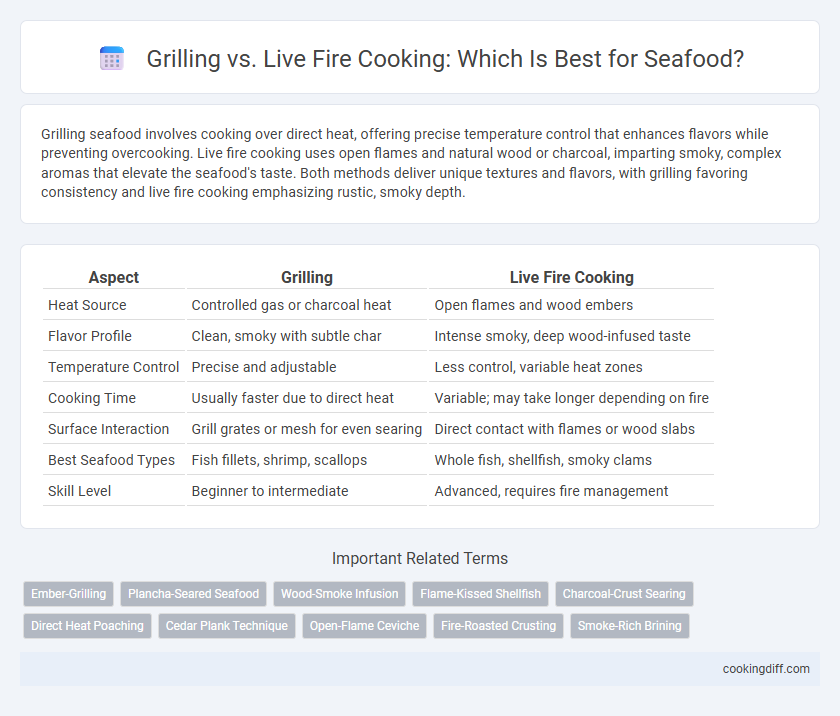 Grilling vs. Live Fire Cooking: Which Is Best for Seafood?

Grilling seafood involves cooking over direct heat, offering precise temperature control that enhances flavors while preventing overcooking. Live fire cooking uses open flames and natural wood or charcoal, imparting smoky, complex aromas that elevate the seafood's taste. Both methods deliver unique textures and flavors, with grilling favoring consistency and live fire cooking emphasizing rustic, smoky depth.

| Aspect | Grilling | Live Fire Cooking |
|---|---|---|
| Heat Source | Controlled gas or charcoal heat | Open flames and wood embers |
| Flavor Profile | Clean, smoky with subtle char | Intense smoky, deep wood-infused taste |
| Temperature Control | Precise and adjustable | Less control, variable heat zones |
| Cooking Time | Usually faster due to direct heat | Variable; may take longer depending on fire |
| Surface Interaction | Grill grates or mesh for even searing | Direct contact with flames or wood slabs |
| Best Seafood Types | Fish fillets, shrimp, scallops | Whole fish, shellfish, smoky clams |
| Skill Level | Beginner to intermediate | Advanced, requires fire management |

Important Related Terms

Ember-Grilling
Plancha-Seared Seafood
Wood-Smoke Infusion
Flame-Kissed Shellfish
Charcoal-Crust Searing
Direct Heat Poaching
Cedar Plank Technique
Open-Flame Ceviche
Fire-Roasted Crusting
Smoke-Rich Brining

cookingdiff.com