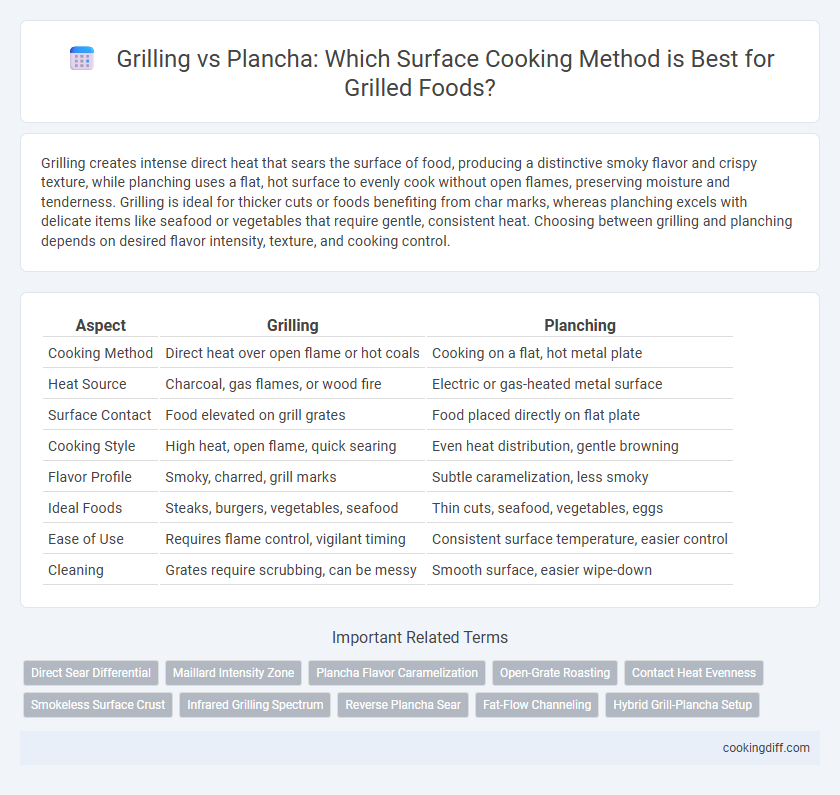 Grilling vs Plancha: Which Surface Cooking Method is Best for Grilled Foods?

Grilling creates intense direct heat that sears the surface of food, producing a distinctive smoky flavor and crispy texture, while planching uses a flat, hot surface to evenly cook without open flames, preserving moisture and tenderness. Grilling is ideal for thicker cuts or foods benefiting from char marks, whereas planching excels with delicate items like seafood or vegetables that require gentle, consistent heat. Choosing between grilling and planching depends on desired flavor intensity, texture, and cooking control.

| Aspect | Grilling | Planching |
|---|---|---|
| Cooking Method | Direct heat over open flame or hot coals | Cooking on a flat, hot metal plate |
| Heat Source | Charcoal, gas flames, or wood fire | Electric or gas-heated metal surface |
| Surface Contact | Food elevated on grill grates | Food placed directly on flat plate |
| Cooking Style | High heat, open flame, quick searing | Even heat distribution, gentle browning |
| Flavor Profile | Smoky, charred, grill marks | Subtle caramelization, less smoky |
| Ideal Foods | Steaks, burgers, vegetables, seafood | Thin cuts, seafood, vegetables, eggs |
| Ease of Use | Requires flame control, vigilant timing | Consistent surface temperature, easier control |
| Cleaning | Grates require scrubbing, can be messy | Smooth surface, easier wipe-down |

Important Related Terms

Direct Sear Differential
Maillard Intensity Zone
Plancha Flavor Caramelization
Open-Grate Roasting
Contact Heat Evenness
Smokeless Surface Crust
Infrared Grilling Spectrum
Reverse Plancha Sear
Fat-Flow Channeling
Hybrid Grill-Plancha Setup

cookingdiff.com