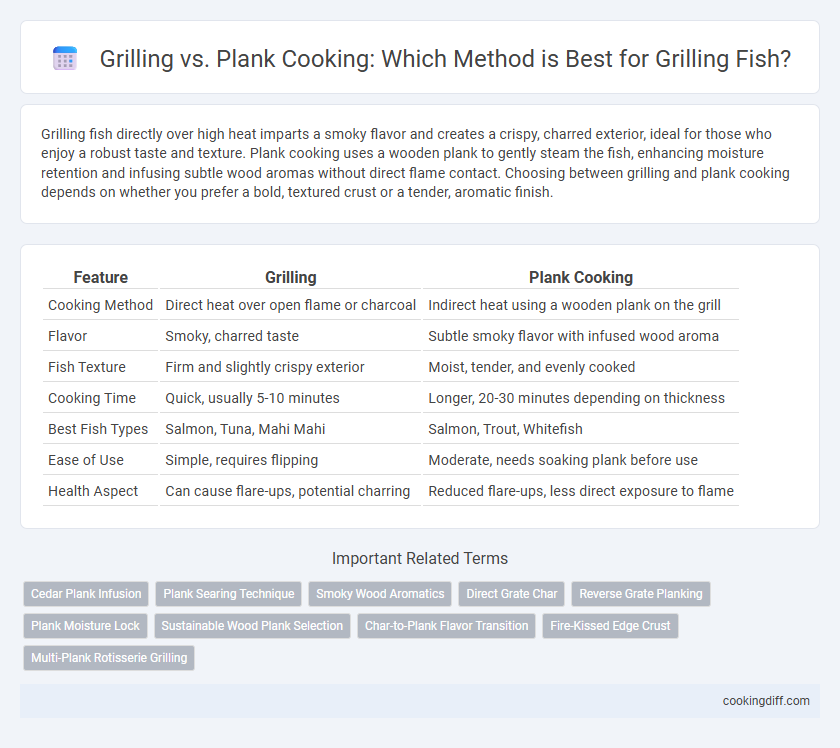 Grilling vs. Plank Cooking: Which Method is Best for Grilling Fish?

Grilling fish directly over high heat imparts a smoky flavor and creates a crispy, charred exterior, ideal for those who enjoy a robust taste and texture. Plank cooking uses a wooden plank to gently steam the fish, enhancing moisture retention and infusing subtle wood aromas without direct flame contact. Choosing between grilling and plank cooking depends on whether you prefer a bold, textured crust or a tender, aromatic finish.

| Feature | Grilling | Plank Cooking |
|---|---|---|
| Cooking Method | Direct heat over open flame or charcoal | Indirect heat using a wooden plank on the grill |
| Flavor | Smoky, charred taste | Subtle smoky flavor with infused wood aroma |
| Fish Texture | Firm and slightly crispy exterior | Moist, tender, and evenly cooked |
| Cooking Time | Quick, usually 5-10 minutes | Longer, 20-30 minutes depending on thickness |
| Best Fish Types | Salmon, Tuna, Mahi Mahi | Salmon, Trout, Whitefish |
| Ease of Use | Simple, requires flipping | Moderate, needs soaking plank before use |
| Health Aspect | Can cause flare-ups, potential charring | Reduced flare-ups, less direct exposure to flame |

Important Related Terms

Cedar Plank Infusion
Plank Searing Technique
Smoky Wood Aromatics
Direct Grate Char
Reverse Grate Planking
Plank Moisture Lock
Sustainable Wood Plank Selection
Char-to-Plank Flavor Transition
Fire-Kissed Edge Crust
Multi-Plank Rotisserie Grilling

cookingdiff.com