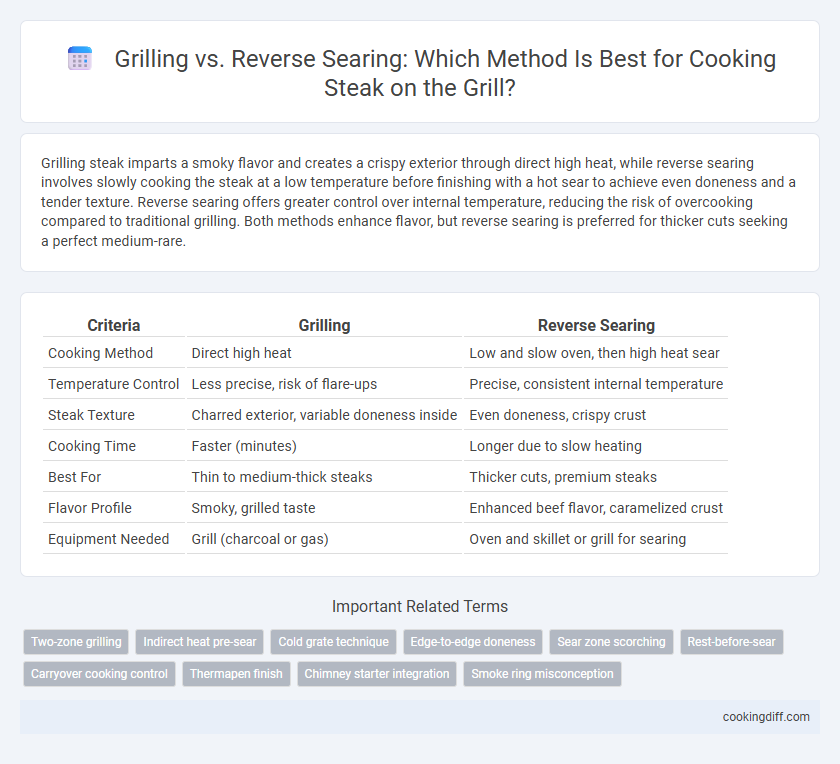 Grilling vs. Reverse Searing: Which Method Is Best for Cooking Steak on the Grill?

Grilling steak imparts a smoky flavor and creates a crispy exterior through direct high heat, while reverse searing involves slowly cooking the steak at a low temperature before finishing with a hot sear to achieve even doneness and a tender texture. Reverse searing offers greater control over internal temperature, reducing the risk of overcooking compared to traditional grilling. Both methods enhance flavor, but reverse searing is preferred for thicker cuts seeking a perfect medium-rare.

| Criteria | Grilling | Reverse Searing |
|---|---|---|
| Cooking Method | Direct high heat | Low and slow oven, then high heat sear |
| Temperature Control | Less precise, risk of flare-ups | Precise, consistent internal temperature |
| Steak Texture | Charred exterior, variable doneness inside | Even doneness, crispy crust |
| Cooking Time | Faster (minutes) | Longer due to slow heating |
| Best For | Thin to medium-thick steaks | Thicker cuts, premium steaks |
| Flavor Profile | Smoky, grilled taste | Enhanced beef flavor, caramelized crust |
| Equipment Needed | Grill (charcoal or gas) | Oven and skillet or grill for searing |

Important Related Terms

Two-zone grilling
Indirect heat pre-sear
Cold grate technique
Edge-to-edge doneness
Sear zone scorching
Rest-before-sear
Carryover cooking control
Thermapen finish
Chimney starter integration
Smoke ring misconception

cookingdiff.com