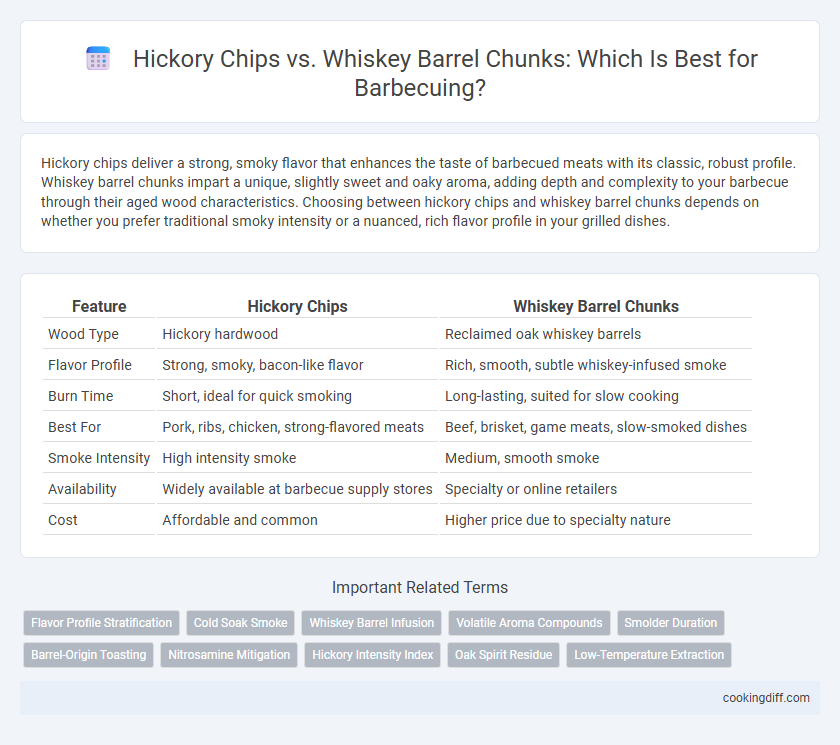 Hickory Chips vs. Whiskey Barrel Chunks: Which Is Best for Barbecuing?

Hickory chips deliver a strong, smoky flavor that enhances the taste of barbecued meats with its classic, robust profile. Whiskey barrel chunks impart a unique, slightly sweet and oaky aroma, adding depth and complexity to your barbecue through their aged wood characteristics. Choosing between hickory chips and whiskey barrel chunks depends on whether you prefer traditional smoky intensity or a nuanced, rich flavor profile in your grilled dishes.

| Feature | Hickory Chips | Whiskey Barrel Chunks |
|---|---|---|
| Wood Type | Hickory hardwood | Reclaimed oak whiskey barrels |
| Flavor Profile | Strong, smoky, bacon-like flavor | Rich, smooth, subtle whiskey-infused smoke |
| Burn Time | Short, ideal for quick smoking | Long-lasting, suited for slow cooking |
| Best For | Pork, ribs, chicken, strong-flavored meats | Beef, brisket, game meats, slow-smoked dishes |
| Smoke Intensity | High intensity smoke | Medium, smooth smoke |
| Availability | Widely available at barbecue supply stores | Specialty or online retailers |
| Cost | Affordable and common | Higher price due to specialty nature |

Important Related Terms

Flavor Profile Stratification
Cold Soak Smoke
Whiskey Barrel Infusion
Volatile Aroma Compounds
Smolder Duration
Barrel-Origin Toasting
Nitrosamine Mitigation
Hickory Intensity Index
Oak Spirit Residue
Low-Temperature Extraction

cookingdiff.com