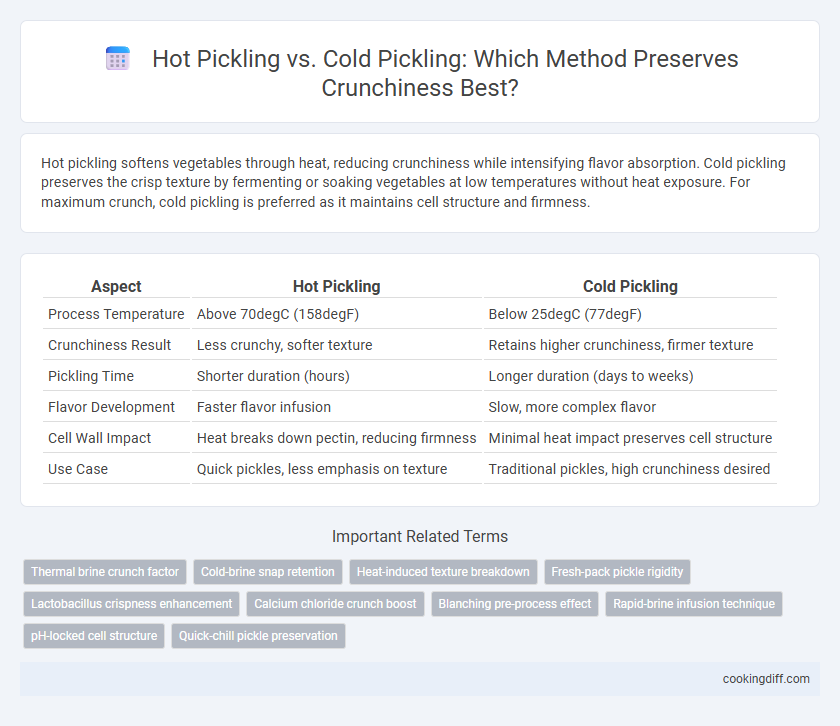 Hot Pickling vs. Cold Pickling: Which Method Preserves Crunchiness Best?

Hot pickling softens vegetables through heat, reducing crunchiness while intensifying flavor absorption. Cold pickling preserves the crisp texture by fermenting or soaking vegetables at low temperatures without heat exposure. For maximum crunch, cold pickling is preferred as it maintains cell structure and firmness.

| Aspect | Hot Pickling | Cold Pickling |
|---|---|---|
| Process Temperature | Above 70degC (158degF) | Below 25degC (77degF) |
| Crunchiness Result | Less crunchy, softer texture | Retains higher crunchiness, firmer texture |
| Pickling Time | Shorter duration (hours) | Longer duration (days to weeks) |
| Flavor Development | Faster flavor infusion | Slow, more complex flavor |
| Cell Wall Impact | Heat breaks down pectin, reducing firmness | Minimal heat impact preserves cell structure |
| Use Case | Quick pickles, less emphasis on texture | Traditional pickles, high crunchiness desired |

Important Related Terms

Thermal brine crunch factor
Cold-brine snap retention
Heat-induced texture breakdown
Fresh-pack pickle rigidity
Lactobacillus crispness enhancement
Calcium chloride crunch boost
Blanching pre-process effect
Rapid-brine infusion technique
pH-locked cell structure
Quick-chill pickle preservation

cookingdiff.com