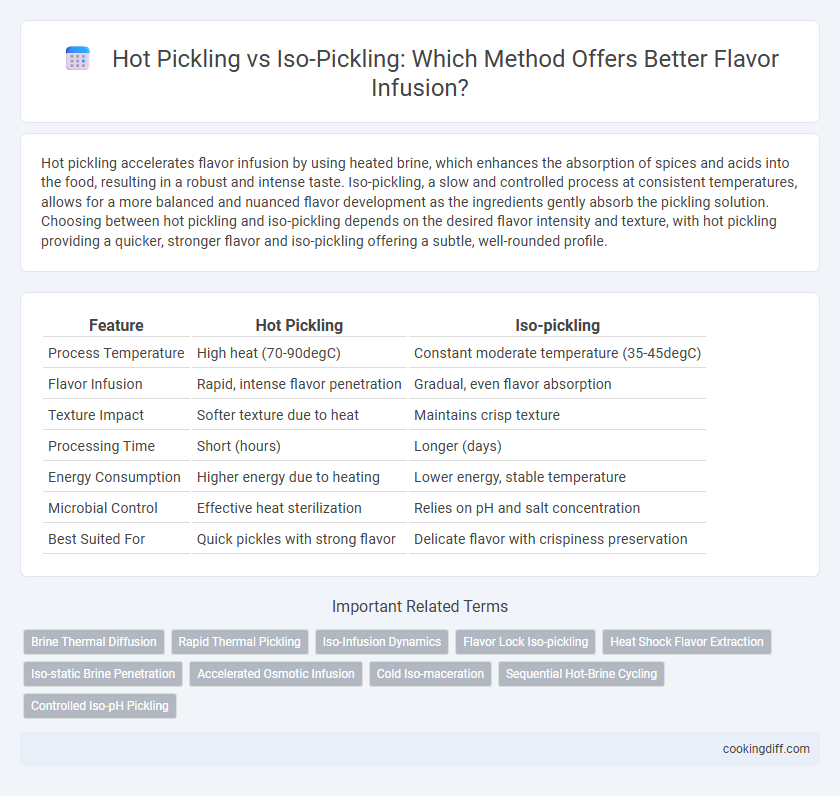 Hot Pickling vs Iso-Pickling: Which Method Offers Better Flavor Infusion?

Hot pickling accelerates flavor infusion by using heated brine, which enhances the absorption of spices and acids into the food, resulting in a robust and intense taste. Iso-pickling, a slow and controlled process at consistent temperatures, allows for a more balanced and nuanced flavor development as the ingredients gently absorb the pickling solution. Choosing between hot pickling and iso-pickling depends on the desired flavor intensity and texture, with hot pickling providing a quicker, stronger flavor and iso-pickling offering a subtle, well-rounded profile.

| Feature | Hot Pickling | Iso-pickling |
|---|---|---|
| Process Temperature | High heat (70-90degC) | Constant moderate temperature (35-45degC) |
| Flavor Infusion | Rapid, intense flavor penetration | Gradual, even flavor absorption |
| Texture Impact | Softer texture due to heat | Maintains crisp texture |
| Processing Time | Short (hours) | Longer (days) |
| Energy Consumption | Higher energy due to heating | Lower energy, stable temperature |
| Microbial Control | Effective heat sterilization | Relies on pH and salt concentration |
| Best Suited For | Quick pickles with strong flavor | Delicate flavor with crispiness preservation |

Important Related Terms

Brine Thermal Diffusion
Rapid Thermal Pickling
Iso-Infusion Dynamics
Flavor Lock Iso-pickling
Heat Shock Flavor Extraction
Iso-static Brine Penetration
Accelerated Osmotic Infusion
Cold Iso-maceration
Sequential Hot-Brine Cycling
Controlled Iso-pH Pickling

cookingdiff.com