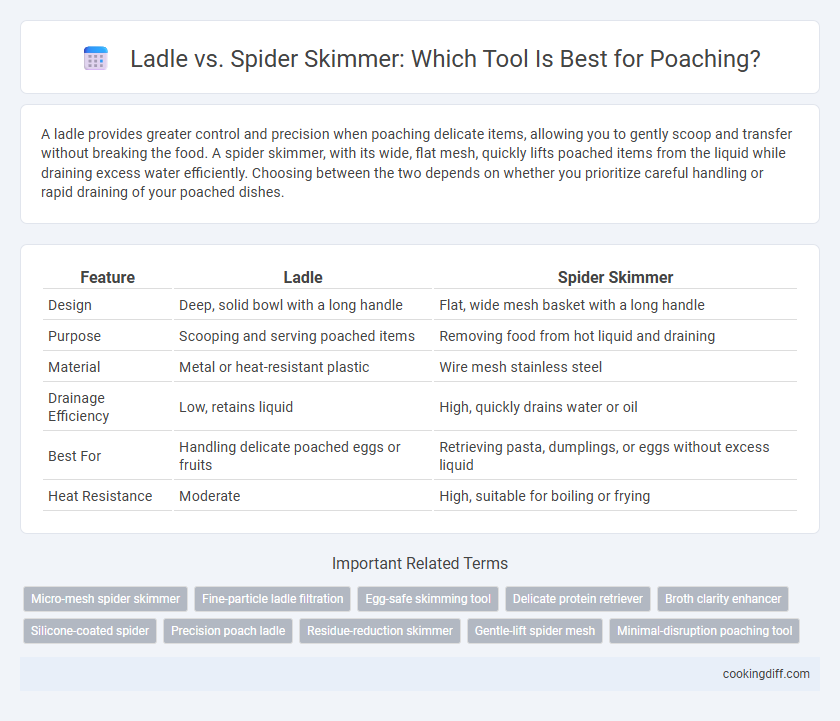 Ladle vs. Spider Skimmer: Which Tool Is Best for Poaching?

A ladle provides greater control and precision when poaching delicate items, allowing you to gently scoop and transfer without breaking the food. A spider skimmer, with its wide, flat mesh, quickly lifts poached items from the liquid while draining excess water efficiently. Choosing between the two depends on whether you prioritize careful handling or rapid draining of your poached dishes.

| Feature | Ladle | Spider Skimmer |
|---|---|---|
| Design | Deep, solid bowl with a long handle | Flat, wide mesh basket with a long handle |
| Purpose | Scooping and serving poached items | Removing food from hot liquid and draining |
| Material | Metal or heat-resistant plastic | Wire mesh stainless steel |
| Drainage Efficiency | Low, retains liquid | High, quickly drains water or oil |
| Best For | Handling delicate poached eggs or fruits | Retrieving pasta, dumplings, or eggs without excess liquid |
| Heat Resistance | Moderate | High, suitable for boiling or frying |

Important Related Terms

Micro-mesh spider skimmer
Fine-particle ladle filtration
Egg-safe skimming tool
Delicate protein retriever
Broth clarity enhancer
Silicone-coated spider
Precision poach ladle
Residue-reduction skimmer
Gentle-lift spider mesh
Minimal-disruption poaching tool

cookingdiff.com