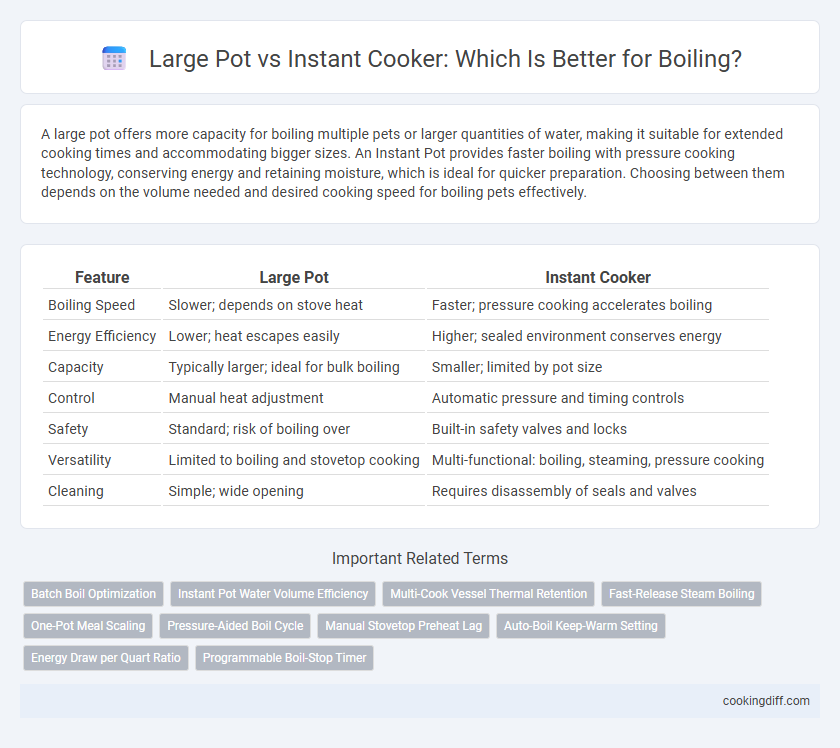 Large Pot vs Instant Cooker: Which Is Better for Boiling?

A large pot offers more capacity for boiling multiple pets or larger quantities of water, making it suitable for extended cooking times and accommodating bigger sizes. An Instant Pot provides faster boiling with pressure cooking technology, conserving energy and retaining moisture, which is ideal for quicker preparation. Choosing between them depends on the volume needed and desired cooking speed for boiling pets effectively.

| Feature | Large Pot | Instant Cooker |
|---|---|---|
| Boiling Speed | Slower; depends on stove heat | Faster; pressure cooking accelerates boiling |
| Energy Efficiency | Lower; heat escapes easily | Higher; sealed environment conserves energy |
| Capacity | Typically larger; ideal for bulk boiling | Smaller; limited by pot size |
| Control | Manual heat adjustment | Automatic pressure and timing controls |
| Safety | Standard; risk of boiling over | Built-in safety valves and locks |
| Versatility | Limited to boiling and stovetop cooking | Multi-functional: boiling, steaming, pressure cooking |
| Cleaning | Simple; wide opening | Requires disassembly of seals and valves |

Important Related Terms

Batch Boil Optimization
Instant Pot Water Volume Efficiency
Multi-Cook Vessel Thermal Retention
Fast-Release Steam Boiling
One-Pot Meal Scaling
Pressure-Aided Boil Cycle
Manual Stovetop Preheat Lag
Auto-Boil Keep-Warm Setting
Energy Draw per Quart Ratio
Programmable Boil-Stop Timer

cookingdiff.com