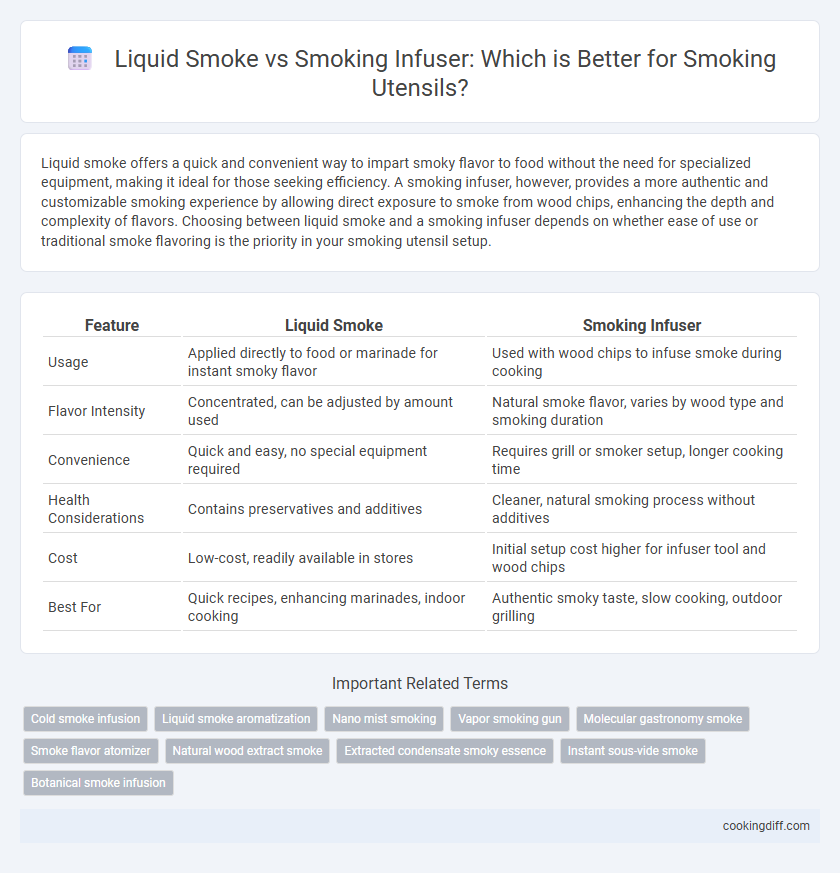 Liquid Smoke vs Smoking Infuser: Which is Better for Smoking Utensils?

Liquid smoke offers a quick and convenient way to impart smoky flavor to food without the need for specialized equipment, making it ideal for those seeking efficiency. A smoking infuser, however, provides a more authentic and customizable smoking experience by allowing direct exposure to smoke from wood chips, enhancing the depth and complexity of flavors. Choosing between liquid smoke and a smoking infuser depends on whether ease of use or traditional smoke flavoring is the priority in your smoking utensil setup.

| Feature | Liquid Smoke | Smoking Infuser |
|---|---|---|
| Usage | Applied directly to food or marinade for instant smoky flavor | Used with wood chips to infuse smoke during cooking |
| Flavor Intensity | Concentrated, can be adjusted by amount used | Natural smoke flavor, varies by wood type and smoking duration |
| Convenience | Quick and easy, no special equipment required | Requires grill or smoker setup, longer cooking time |
| Health Considerations | Contains preservatives and additives | Cleaner, natural smoking process without additives |
| Cost | Low-cost, readily available in stores | Initial setup cost higher for infuser tool and wood chips |
| Best For | Quick recipes, enhancing marinades, indoor cooking | Authentic smoky taste, slow cooking, outdoor grilling |

Important Related Terms

Cold smoke infusion
Liquid smoke aromatization
Nano mist smoking
Vapor smoking gun
Molecular gastronomy smoke
Smoke flavor atomizer
Natural wood extract smoke
Extracted condensate smoky essence
Instant sous-vide smoke
Botanical smoke infusion

cookingdiff.com