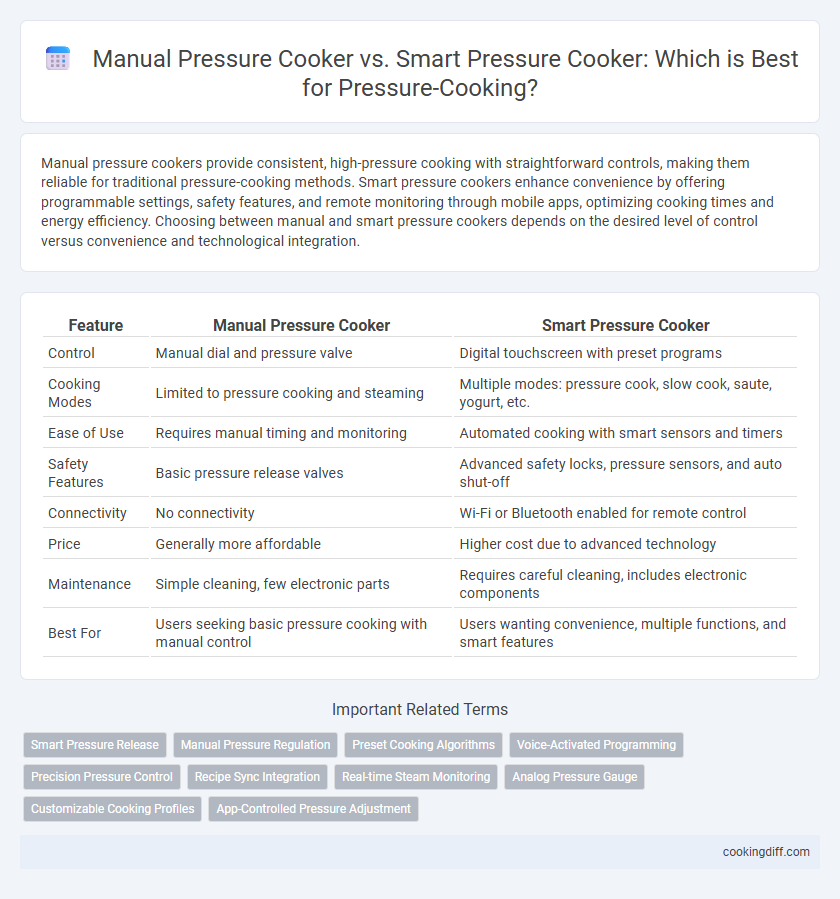 Manual Pressure Cooker vs. Smart Pressure Cooker: Which is Best for Pressure-Cooking?

Manual pressure cookers provide consistent, high-pressure cooking with straightforward controls, making them reliable for traditional pressure-cooking methods. Smart pressure cookers enhance convenience by offering programmable settings, safety features, and remote monitoring through mobile apps, optimizing cooking times and energy efficiency. Choosing between manual and smart pressure cookers depends on the desired level of control versus convenience and technological integration.

| Feature | Manual Pressure Cooker | Smart Pressure Cooker |
|---|---|---|
| Control | Manual dial and pressure valve | Digital touchscreen with preset programs |
| Cooking Modes | Limited to pressure cooking and steaming | Multiple modes: pressure cook, slow cook, saute, yogurt, etc. |
| Ease of Use | Requires manual timing and monitoring | Automated cooking with smart sensors and timers |
| Safety Features | Basic pressure release valves | Advanced safety locks, pressure sensors, and auto shut-off |
| Connectivity | No connectivity | Wi-Fi or Bluetooth enabled for remote control |
| Price | Generally more affordable | Higher cost due to advanced technology |
| Maintenance | Simple cleaning, few electronic parts | Requires careful cleaning, includes electronic components |
| Best For | Users seeking basic pressure cooking with manual control | Users wanting convenience, multiple functions, and smart features |

Important Related Terms

Smart Pressure Release
Manual Pressure Regulation
Preset Cooking Algorithms
Voice-Activated Programming
Precision Pressure Control
Recipe Sync Integration
Real-time Steam Monitoring
Analog Pressure Gauge
Customizable Cooking Profiles
App-Controlled Pressure Adjustment

cookingdiff.com