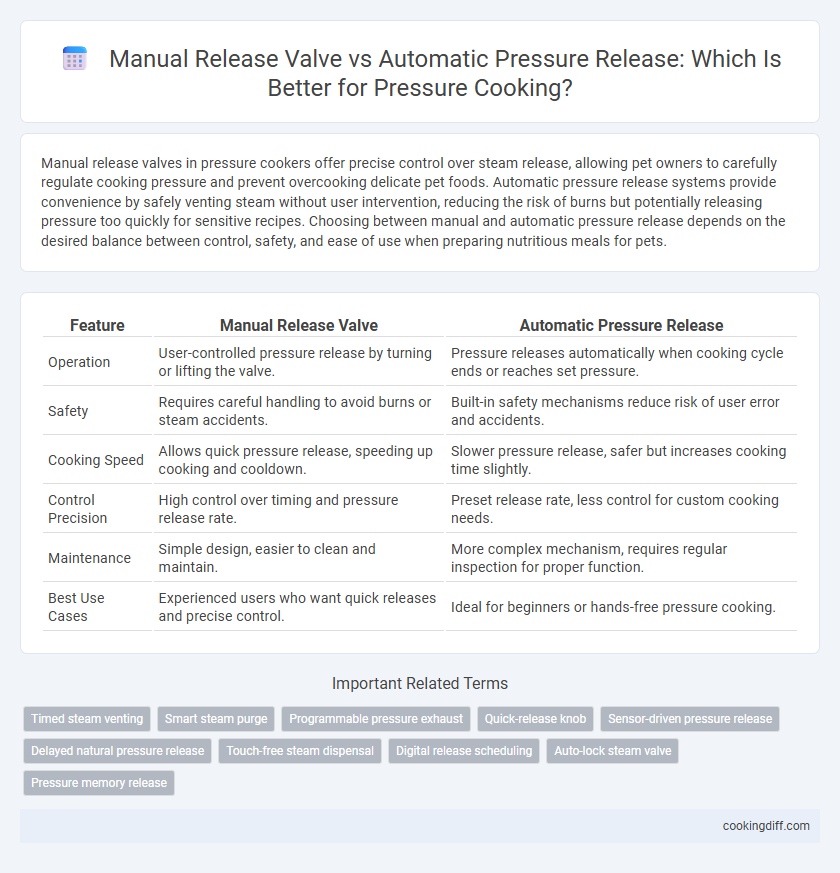 Manual Release Valve vs Automatic Pressure Release: Which Is Better for Pressure Cooking?

Manual release valves in pressure cookers offer precise control over steam release, allowing pet owners to carefully regulate cooking pressure and prevent overcooking delicate pet foods. Automatic pressure release systems provide convenience by safely venting steam without user intervention, reducing the risk of burns but potentially releasing pressure too quickly for sensitive recipes. Choosing between manual and automatic pressure release depends on the desired balance between control, safety, and ease of use when preparing nutritious meals for pets.

| Feature | Manual Release Valve | Automatic Pressure Release |
|---|---|---|
| Operation | User-controlled pressure release by turning or lifting the valve. | Pressure releases automatically when cooking cycle ends or reaches set pressure. |
| Safety | Requires careful handling to avoid burns or steam accidents. | Built-in safety mechanisms reduce risk of user error and accidents. |
| Cooking Speed | Allows quick pressure release, speeding up cooking and cooldown. | Slower pressure release, safer but increases cooking time slightly. |
| Control Precision | High control over timing and pressure release rate. | Preset release rate, less control for custom cooking needs. |
| Maintenance | Simple design, easier to clean and maintain. | More complex mechanism, requires regular inspection for proper function. |
| Best Use Cases | Experienced users who want quick releases and precise control. | Ideal for beginners or hands-free pressure cooking. |

Important Related Terms

Timed steam venting
Smart steam purge
Programmable pressure exhaust
Quick-release knob
Sensor-driven pressure release
Delayed natural pressure release
Touch-free steam dispensal
Digital release scheduling
Auto-lock steam valve
Pressure memory release

cookingdiff.com