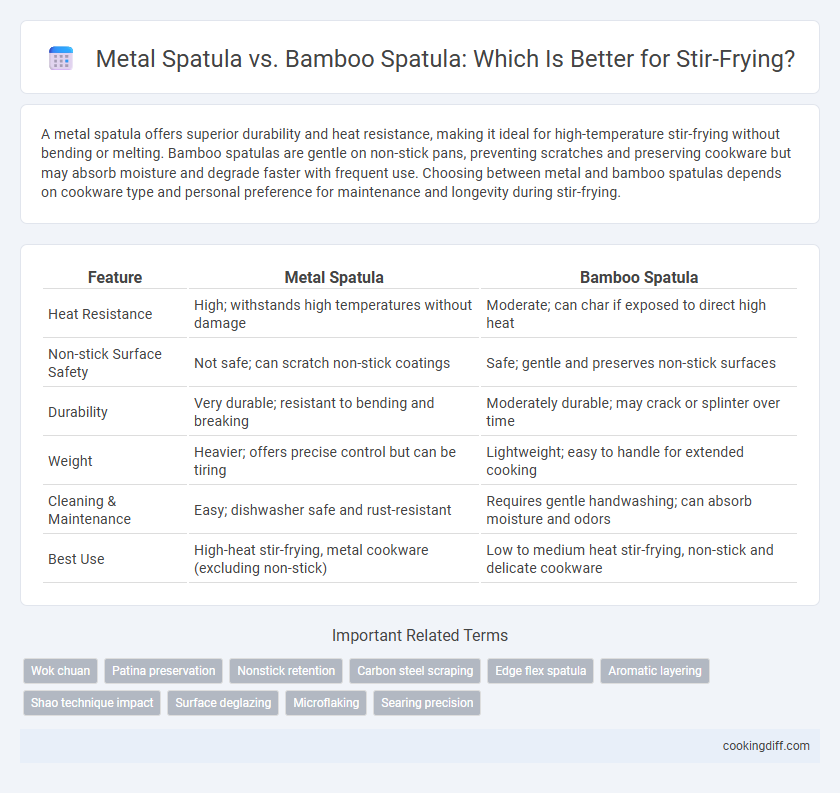 Metal Spatula vs. Bamboo Spatula: Which Is Better for Stir-Frying?

A metal spatula offers superior durability and heat resistance, making it ideal for high-temperature stir-frying without bending or melting. Bamboo spatulas are gentle on non-stick pans, preventing scratches and preserving cookware but may absorb moisture and degrade faster with frequent use. Choosing between metal and bamboo spatulas depends on cookware type and personal preference for maintenance and longevity during stir-frying.

| Feature | Metal Spatula | Bamboo Spatula |
|---|---|---|
| Heat Resistance | High; withstands high temperatures without damage | Moderate; can char if exposed to direct high heat |
| Non-stick Surface Safety | Not safe; can scratch non-stick coatings | Safe; gentle and preserves non-stick surfaces |
| Durability | Very durable; resistant to bending and breaking | Moderately durable; may crack or splinter over time |
| Weight | Heavier; offers precise control but can be tiring | Lightweight; easy to handle for extended cooking |
| Cleaning & Maintenance | Easy; dishwasher safe and rust-resistant | Requires gentle handwashing; can absorb moisture and odors |
| Best Use | High-heat stir-frying, metal cookware (excluding non-stick) | Low to medium heat stir-frying, non-stick and delicate cookware |

Important Related Terms

Wok chuan
Patina preservation
Nonstick retention
Carbon steel scraping
Edge flex spatula
Aromatic layering
Shao technique impact
Surface deglazing
Microflaking
Searing precision

cookingdiff.com