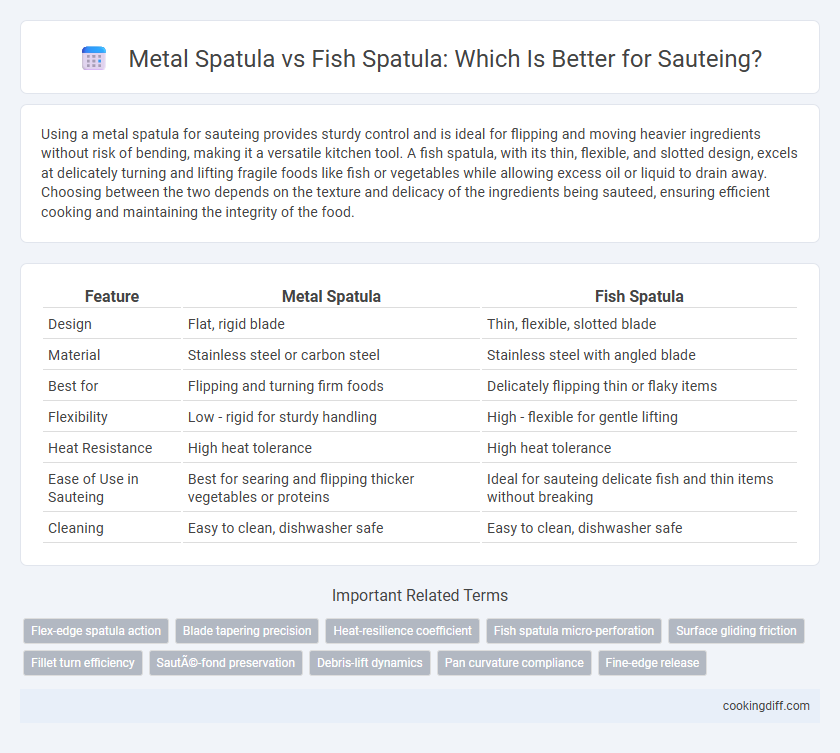 Metal Spatula vs Fish Spatula: Which Is Better for Sauteing?

Using a metal spatula for sauteing provides sturdy control and is ideal for flipping and moving heavier ingredients without risk of bending, making it a versatile kitchen tool. A fish spatula, with its thin, flexible, and slotted design, excels at delicately turning and lifting fragile foods like fish or vegetables while allowing excess oil or liquid to drain away. Choosing between the two depends on the texture and delicacy of the ingredients being sauteed, ensuring efficient cooking and maintaining the integrity of the food.

| Feature | Metal Spatula | Fish Spatula |
|---|---|---|
| Design | Flat, rigid blade | Thin, flexible, slotted blade |
| Material | Stainless steel or carbon steel | Stainless steel with angled blade |
| Best for | Flipping and turning firm foods | Delicately flipping thin or flaky items |
| Flexibility | Low - rigid for sturdy handling | High - flexible for gentle lifting |
| Heat Resistance | High heat tolerance | High heat tolerance |
| Ease of Use in Sauteing | Best for searing and flipping thicker vegetables or proteins | Ideal for sauteing delicate fish and thin items without breaking |
| Cleaning | Easy to clean, dishwasher safe | Easy to clean, dishwasher safe |

Important Related Terms

Flex-edge spatula action
Blade tapering precision
Heat-resilience coefficient
Fish spatula micro-perforation
Surface gliding friction
Fillet turn efficiency
SautÃ©-fond preservation
Debris-lift dynamics
Pan curvature compliance
Fine-edge release

cookingdiff.com