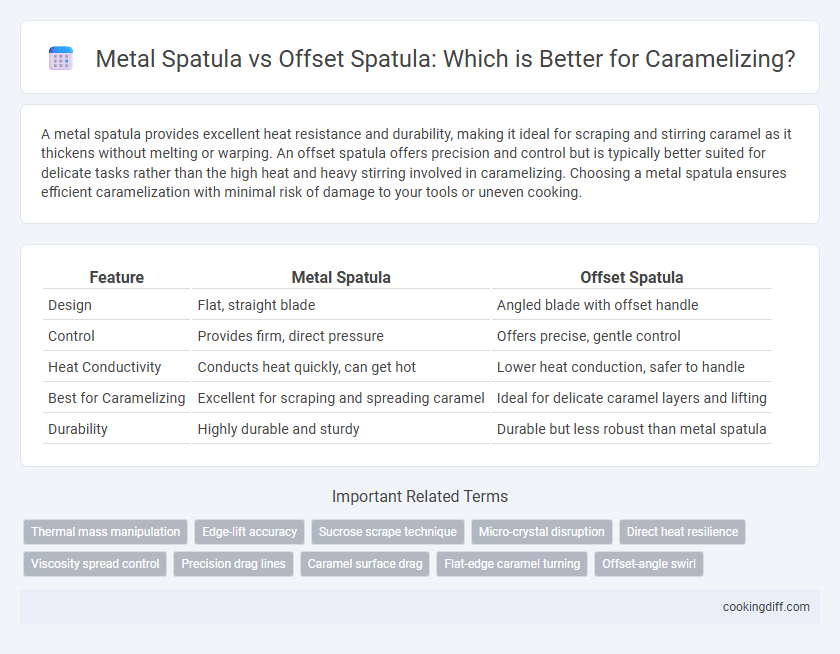 Metal Spatula vs Offset Spatula: Which is Better for Caramelizing?

A metal spatula provides excellent heat resistance and durability, making it ideal for scraping and stirring caramel as it thickens without melting or warping. An offset spatula offers precision and control but is typically better suited for delicate tasks rather than the high heat and heavy stirring involved in caramelizing. Choosing a metal spatula ensures efficient caramelization with minimal risk of damage to your tools or uneven cooking.

| Feature | Metal Spatula | Offset Spatula |
|---|---|---|
| Design | Flat, straight blade | Angled blade with offset handle |
| Control | Provides firm, direct pressure | Offers precise, gentle control |
| Heat Conductivity | Conducts heat quickly, can get hot | Lower heat conduction, safer to handle |
| Best for Caramelizing | Excellent for scraping and spreading caramel | Ideal for delicate caramel layers and lifting |
| Durability | Highly durable and sturdy | Durable but less robust than metal spatula |

Important Related Terms

Thermal mass manipulation
Edge-lift accuracy
Sucrose scrape technique
Micro-crystal disruption
Direct heat resilience
Viscosity spread control
Precision drag lines
Caramel surface drag
Flat-edge caramel turning
Offset-angle swirl

cookingdiff.com