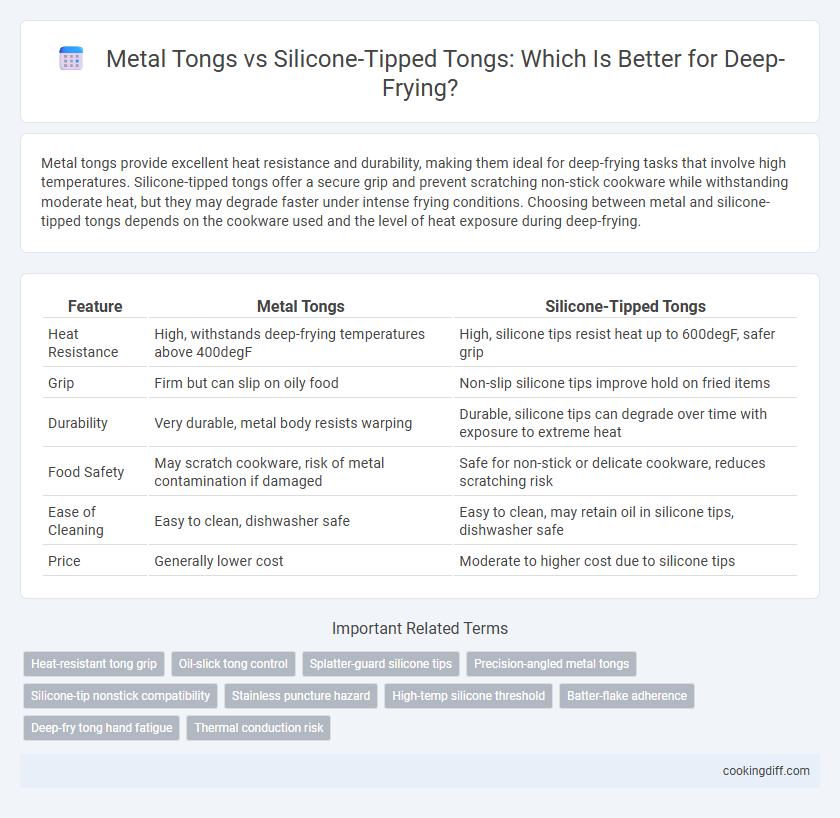 Metal Tongs vs Silicone-Tipped Tongs: Which Is Better for Deep-Frying?

Metal tongs provide excellent heat resistance and durability, making them ideal for deep-frying tasks that involve high temperatures. Silicone-tipped tongs offer a secure grip and prevent scratching non-stick cookware while withstanding moderate heat, but they may degrade faster under intense frying conditions. Choosing between metal and silicone-tipped tongs depends on the cookware used and the level of heat exposure during deep-frying.

| Feature | Metal Tongs | Silicone-Tipped Tongs |
|---|---|---|
| Heat Resistance | High, withstands deep-frying temperatures above 400degF | High, silicone tips resist heat up to 600degF, safer grip |
| Grip | Firm but can slip on oily food | Non-slip silicone tips improve hold on fried items |
| Durability | Very durable, metal body resists warping | Durable, silicone tips can degrade over time with exposure to extreme heat |
| Food Safety | May scratch cookware, risk of metal contamination if damaged | Safe for non-stick or delicate cookware, reduces scratching risk |
| Ease of Cleaning | Easy to clean, dishwasher safe | Easy to clean, may retain oil in silicone tips, dishwasher safe |
| Price | Generally lower cost | Moderate to higher cost due to silicone tips |

Important Related Terms

Heat-resistant tong grip
Oil-slick tong control
Splatter-guard silicone tips
Precision-angled metal tongs
Silicone-tip nonstick compatibility
Stainless puncture hazard
High-temp silicone threshold
Batter-flake adherence
Deep-fry tong hand fatigue
Thermal conduction risk

cookingdiff.com