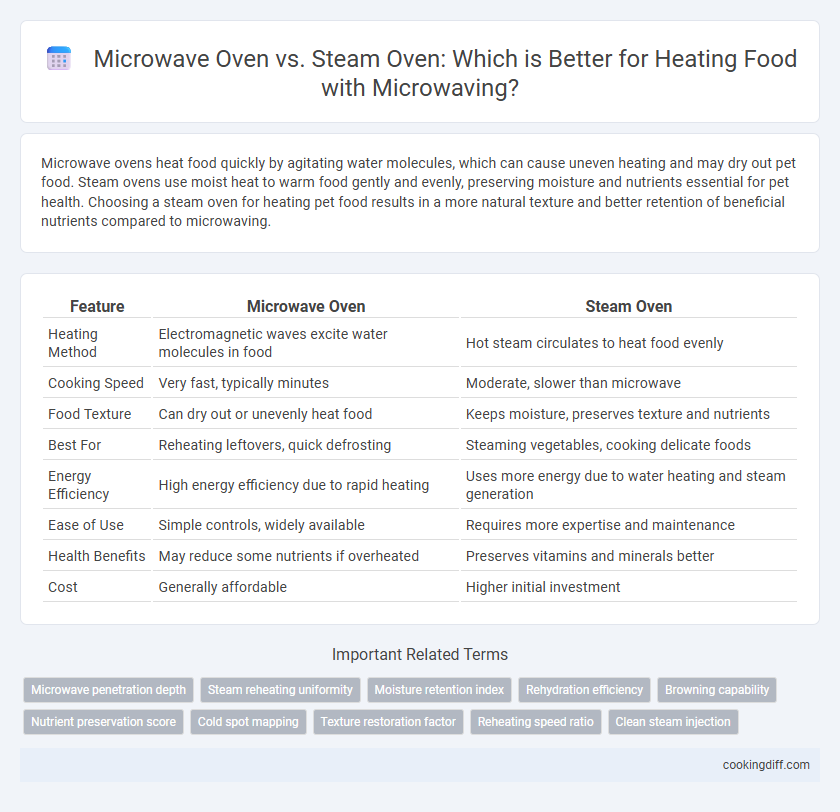 Microwave Oven vs. Steam Oven: Which is Better for Heating Food with Microwaving?

Microwave ovens heat food quickly by agitating water molecules, which can cause uneven heating and may dry out pet food. Steam ovens use moist heat to warm food gently and evenly, preserving moisture and nutrients essential for pet health. Choosing a steam oven for heating pet food results in a more natural texture and better retention of beneficial nutrients compared to microwaving.

| Feature | Microwave Oven | Steam Oven |
|---|---|---|
| Heating Method | Electromagnetic waves excite water molecules in food | Hot steam circulates to heat food evenly |
| Cooking Speed | Very fast, typically minutes | Moderate, slower than microwave |
| Food Texture | Can dry out or unevenly heat food | Keeps moisture, preserves texture and nutrients |
| Best For | Reheating leftovers, quick defrosting | Steaming vegetables, cooking delicate foods |
| Energy Efficiency | High energy efficiency due to rapid heating | Uses more energy due to water heating and steam generation |
| Ease of Use | Simple controls, widely available | Requires more expertise and maintenance |
| Health Benefits | May reduce some nutrients if overheated | Preserves vitamins and minerals better |
| Cost | Generally affordable | Higher initial investment |

Important Related Terms

Microwave penetration depth
Steam reheating uniformity
Moisture retention index
Rehydration efficiency
Browning capability
Nutrient preservation score
Cold spot mapping
Texture restoration factor
Reheating speed ratio
Clean steam injection

cookingdiff.com