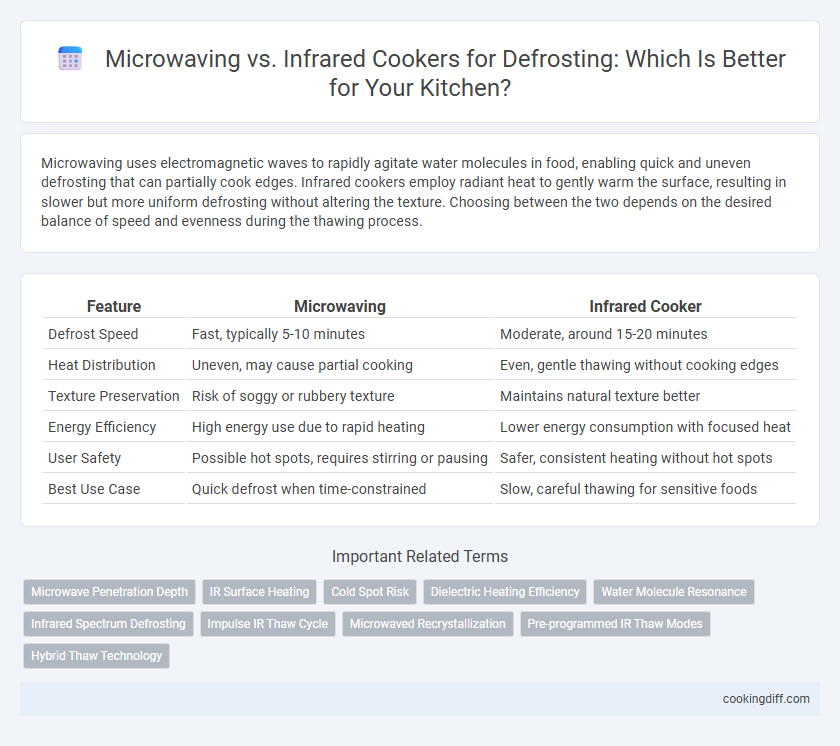 Microwaving vs. Infrared Cookers for Defrosting: Which Is Better for Your Kitchen?

Microwaving uses electromagnetic waves to rapidly agitate water molecules in food, enabling quick and uneven defrosting that can partially cook edges. Infrared cookers employ radiant heat to gently warm the surface, resulting in slower but more uniform defrosting without altering the texture. Choosing between the two depends on the desired balance of speed and evenness during the thawing process.

| Feature | Microwaving | Infrared Cooker |
|---|---|---|
| Defrost Speed | Fast, typically 5-10 minutes | Moderate, around 15-20 minutes |
| Heat Distribution | Uneven, may cause partial cooking | Even, gentle thawing without cooking edges |
| Texture Preservation | Risk of soggy or rubbery texture | Maintains natural texture better |
| Energy Efficiency | High energy use due to rapid heating | Lower energy consumption with focused heat |
| User Safety | Possible hot spots, requires stirring or pausing | Safer, consistent heating without hot spots |
| Best Use Case | Quick defrost when time-constrained | Slow, careful thawing for sensitive foods |

Important Related Terms

Microwave Penetration Depth
IR Surface Heating
Cold Spot Risk
Dielectric Heating Efficiency
Water Molecule Resonance
Infrared Spectrum Defrosting
Impulse IR Thaw Cycle
Microwaved Recrystallization
Pre-programmed IR Thaw Modes
Hybrid Thaw Technology

cookingdiff.com