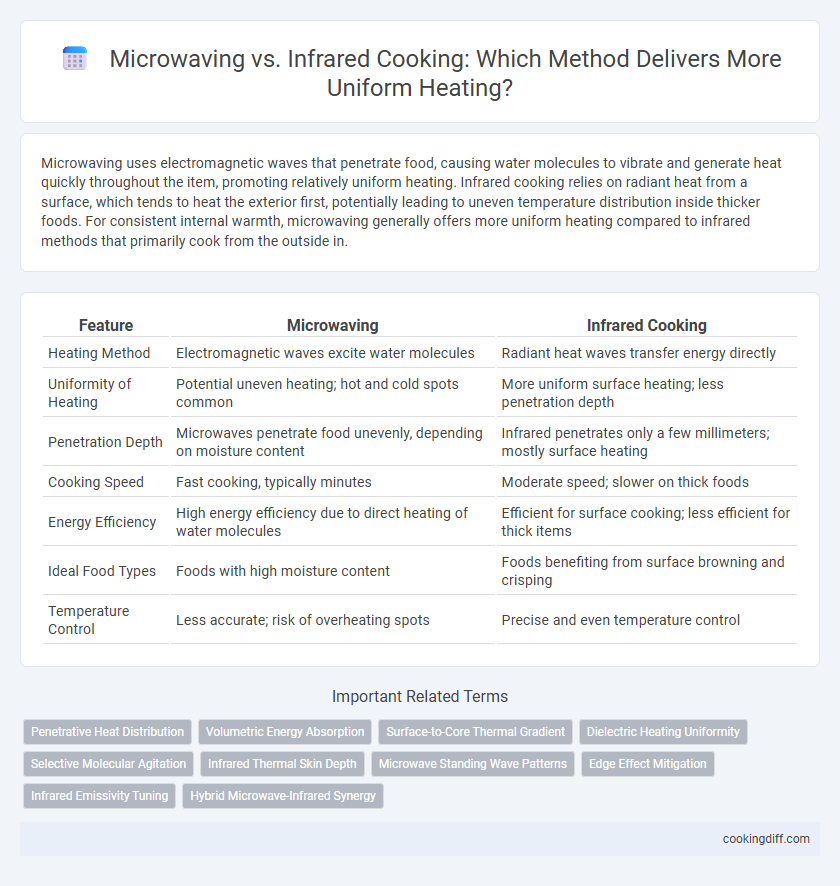 Microwaving vs. Infrared Cooking: Which Method Delivers More Uniform Heating?

Microwaving uses electromagnetic waves that penetrate food, causing water molecules to vibrate and generate heat quickly throughout the item, promoting relatively uniform heating. Infrared cooking relies on radiant heat from a surface, which tends to heat the exterior first, potentially leading to uneven temperature distribution inside thicker foods. For consistent internal warmth, microwaving generally offers more uniform heating compared to infrared methods that primarily cook from the outside in.

| Feature | Microwaving | Infrared Cooking |
|---|---|---|
| Heating Method | Electromagnetic waves excite water molecules | Radiant heat waves transfer energy directly |
| Uniformity of Heating | Potential uneven heating; hot and cold spots common | More uniform surface heating; less penetration depth |
| Penetration Depth | Microwaves penetrate food unevenly, depending on moisture content | Infrared penetrates only a few millimeters; mostly surface heating |
| Cooking Speed | Fast cooking, typically minutes | Moderate speed; slower on thick foods |
| Energy Efficiency | High energy efficiency due to direct heating of water molecules | Efficient for surface cooking; less efficient for thick items |
| Ideal Food Types | Foods with high moisture content | Foods benefiting from surface browning and crisping |
| Temperature Control | Less accurate; risk of overheating spots | Precise and even temperature control |

Important Related Terms

Penetrative Heat Distribution
Volumetric Energy Absorption
Surface-to-Core Thermal Gradient
Dielectric Heating Uniformity
Selective Molecular Agitation
Infrared Thermal Skin Depth
Microwave Standing Wave Patterns
Edge Effect Mitigation
Infrared Emissivity Tuning
Hybrid Microwave-Infrared Synergy

cookingdiff.com