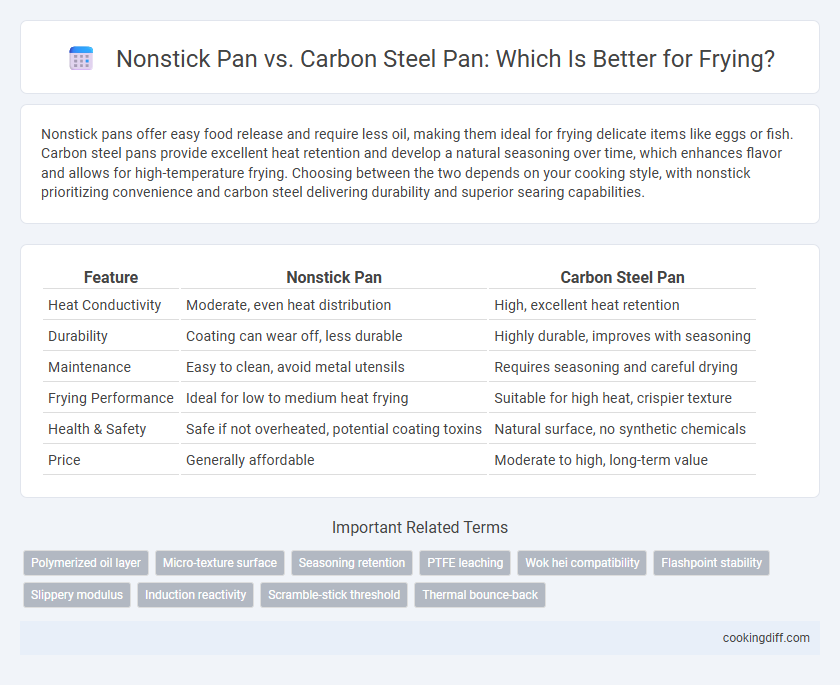 Nonstick Pan vs. Carbon Steel Pan: Which Is Better for Frying?

Nonstick pans offer easy food release and require less oil, making them ideal for frying delicate items like eggs or fish. Carbon steel pans provide excellent heat retention and develop a natural seasoning over time, which enhances flavor and allows for high-temperature frying. Choosing between the two depends on your cooking style, with nonstick prioritizing convenience and carbon steel delivering durability and superior searing capabilities.

| Feature | Nonstick Pan | Carbon Steel Pan |
|---|---|---|
| Heat Conductivity | Moderate, even heat distribution | High, excellent heat retention |
| Durability | Coating can wear off, less durable | Highly durable, improves with seasoning |
| Maintenance | Easy to clean, avoid metal utensils | Requires seasoning and careful drying |
| Frying Performance | Ideal for low to medium heat frying | Suitable for high heat, crispier texture |
| Health & Safety | Safe if not overheated, potential coating toxins | Natural surface, no synthetic chemicals |
| Price | Generally affordable | Moderate to high, long-term value |

Important Related Terms

Polymerized oil layer
Micro-texture surface
Seasoning retention
PTFE leaching
Wok hei compatibility
Flashpoint stability
Slippery modulus
Induction reactivity
Scramble-stick threshold
Thermal bounce-back

cookingdiff.com