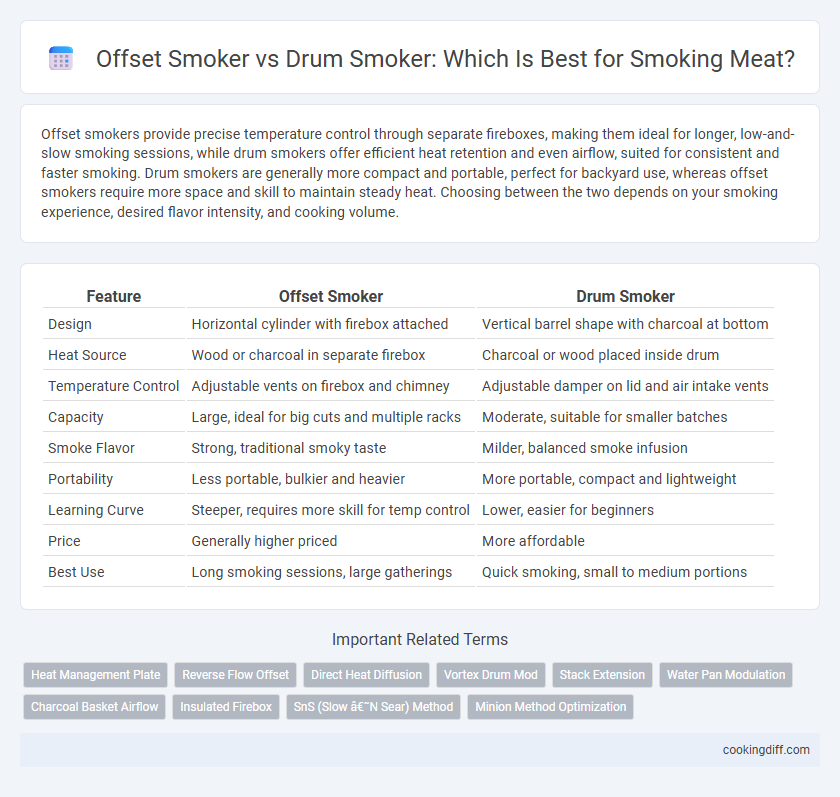 Offset Smoker vs Drum Smoker: Which Is Best for Smoking Meat?

Offset smokers provide precise temperature control through separate fireboxes, making them ideal for longer, low-and-slow smoking sessions, while drum smokers offer efficient heat retention and even airflow, suited for consistent and faster smoking. Drum smokers are generally more compact and portable, perfect for backyard use, whereas offset smokers require more space and skill to maintain steady heat. Choosing between the two depends on your smoking experience, desired flavor intensity, and cooking volume.

| Feature | Offset Smoker | Drum Smoker |
|---|---|---|
| Design | Horizontal cylinder with firebox attached | Vertical barrel shape with charcoal at bottom |
| Heat Source | Wood or charcoal in separate firebox | Charcoal or wood placed inside drum |
| Temperature Control | Adjustable vents on firebox and chimney | Adjustable damper on lid and air intake vents |
| Capacity | Large, ideal for big cuts and multiple racks | Moderate, suitable for smaller batches |
| Smoke Flavor | Strong, traditional smoky taste | Milder, balanced smoke infusion |
| Portability | Less portable, bulkier and heavier | More portable, compact and lightweight |
| Learning Curve | Steeper, requires more skill for temp control | Lower, easier for beginners |
| Price | Generally higher priced | More affordable |
| Best Use | Long smoking sessions, large gatherings | Quick smoking, small to medium portions |

Important Related Terms

Heat Management Plate
Reverse Flow Offset
Direct Heat Diffusion
Vortex Drum Mod
Stack Extension
Water Pan Modulation
Charcoal Basket Airflow
Insulated Firebox
SnS (Slow â€˜N Sear) Method
Minion Method Optimization

cookingdiff.com