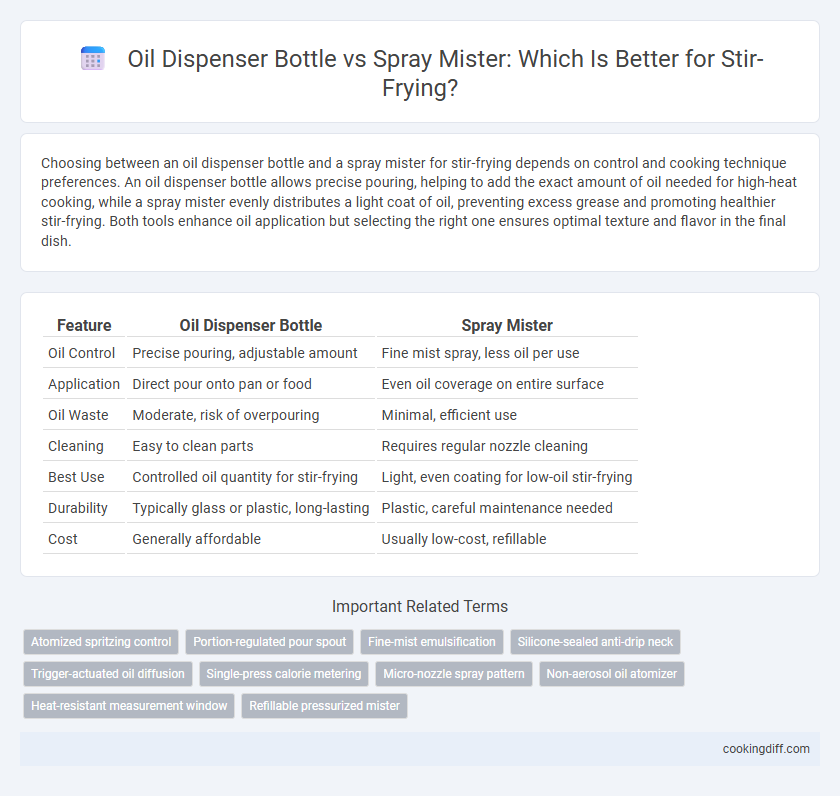 Oil Dispenser Bottle vs Spray Mister: Which Is Better for Stir-Frying?

Choosing between an oil dispenser bottle and a spray mister for stir-frying depends on control and cooking technique preferences. An oil dispenser bottle allows precise pouring, helping to add the exact amount of oil needed for high-heat cooking, while a spray mister evenly distributes a light coat of oil, preventing excess grease and promoting healthier stir-frying. Both tools enhance oil application but selecting the right one ensures optimal texture and flavor in the final dish.

| Feature | Oil Dispenser Bottle | Spray Mister |
|---|---|---|
| Oil Control | Precise pouring, adjustable amount | Fine mist spray, less oil per use |
| Application | Direct pour onto pan or food | Even oil coverage on entire surface |
| Oil Waste | Moderate, risk of overpouring | Minimal, efficient use |
| Cleaning | Easy to clean parts | Requires regular nozzle cleaning |
| Best Use | Controlled oil quantity for stir-frying | Light, even coating for low-oil stir-frying |
| Durability | Typically glass or plastic, long-lasting | Plastic, careful maintenance needed |
| Cost | Generally affordable | Usually low-cost, refillable |

Important Related Terms

Atomized spritzing control
Portion-regulated pour spout
Fine-mist emulsification
Silicone-sealed anti-drip neck
Trigger-actuated oil diffusion
Single-press calorie metering
Micro-nozzle spray pattern
Non-aerosol oil atomizer
Heat-resistant measurement window
Refillable pressurized mister

cookingdiff.com