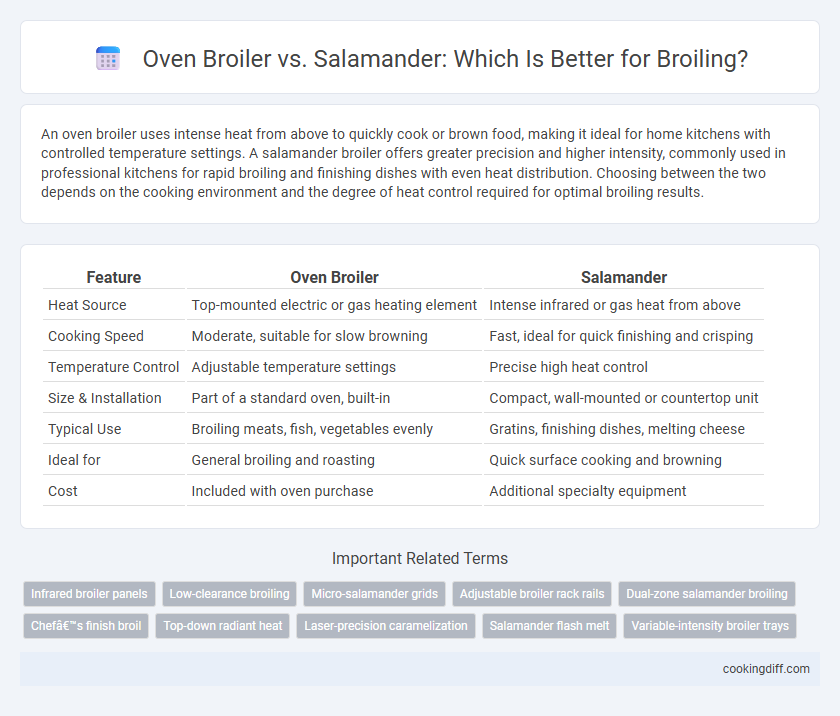 Oven Broiler vs. Salamander: Which Is Better for Broiling?

An oven broiler uses intense heat from above to quickly cook or brown food, making it ideal for home kitchens with controlled temperature settings. A salamander broiler offers greater precision and higher intensity, commonly used in professional kitchens for rapid broiling and finishing dishes with even heat distribution. Choosing between the two depends on the cooking environment and the degree of heat control required for optimal broiling results.

| Feature | Oven Broiler | Salamander |
|---|---|---|
| Heat Source | Top-mounted electric or gas heating element | Intense infrared or gas heat from above |
| Cooking Speed | Moderate, suitable for slow browning | Fast, ideal for quick finishing and crisping |
| Temperature Control | Adjustable temperature settings | Precise high heat control |
| Size & Installation | Part of a standard oven, built-in | Compact, wall-mounted or countertop unit |
| Typical Use | Broiling meats, fish, vegetables evenly | Gratins, finishing dishes, melting cheese |
| Ideal for | General broiling and roasting | Quick surface cooking and browning |
| Cost | Included with oven purchase | Additional specialty equipment |

Important Related Terms

Infrared broiler panels
Low-clearance broiling
Micro-salamander grids
Adjustable broiler rack rails
Dual-zone salamander broiling
Chefâ€™s finish broil
Top-down radiant heat
Laser-precision caramelization
Salamander flash melt
Variable-intensity broiler trays

cookingdiff.com