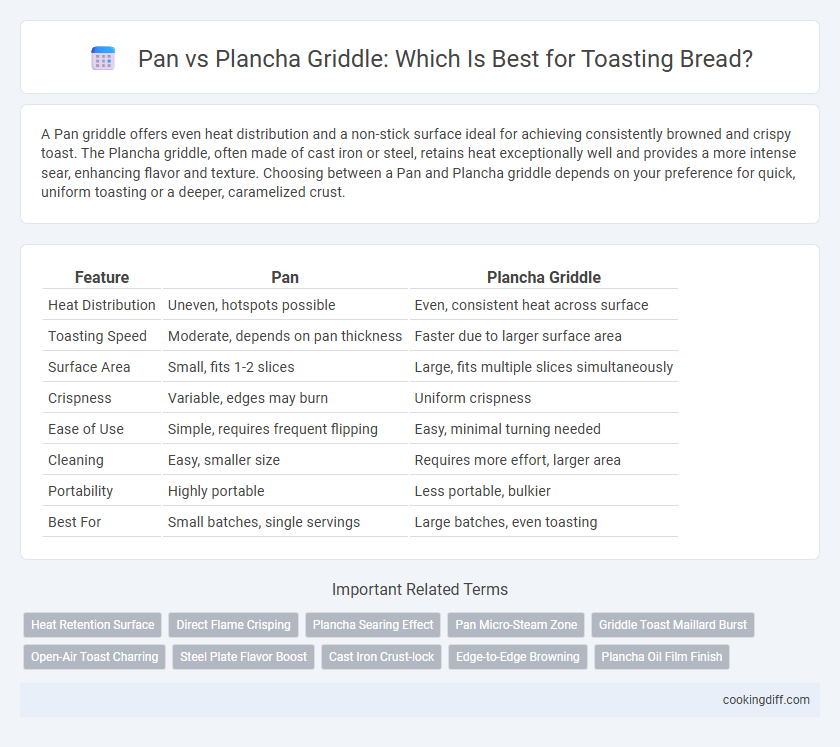 Pan vs Plancha Griddle: Which Is Best for Toasting Bread?

A Pan griddle offers even heat distribution and a non-stick surface ideal for achieving consistently browned and crispy toast. The Plancha griddle, often made of cast iron or steel, retains heat exceptionally well and provides a more intense sear, enhancing flavor and texture. Choosing between a Pan and Plancha griddle depends on your preference for quick, uniform toasting or a deeper, caramelized crust.

| Feature | Pan | Plancha Griddle |
|---|---|---|
| Heat Distribution | Uneven, hotspots possible | Even, consistent heat across surface |
| Toasting Speed | Moderate, depends on pan thickness | Faster due to larger surface area |
| Surface Area | Small, fits 1-2 slices | Large, fits multiple slices simultaneously |
| Crispness | Variable, edges may burn | Uniform crispness |
| Ease of Use | Simple, requires frequent flipping | Easy, minimal turning needed |
| Cleaning | Easy, smaller size | Requires more effort, larger area |
| Portability | Highly portable | Less portable, bulkier |
| Best For | Small batches, single servings | Large batches, even toasting |

Important Related Terms

Heat Retention Surface
Direct Flame Crisping
Plancha Searing Effect
Pan Micro-Steam Zone
Griddle Toast Maillard Burst
Open-Air Toast Charring
Steel Plate Flavor Boost
Cast Iron Crust-lock
Edge-to-Edge Browning
Plancha Oil Film Finish

cookingdiff.com