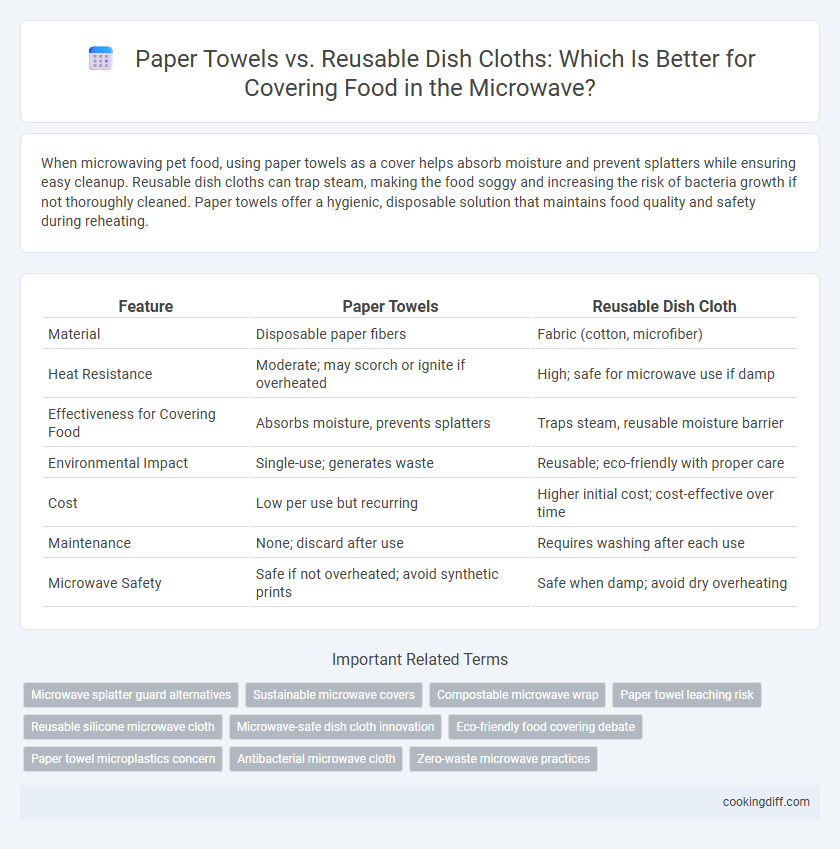 Paper Towels vs. Reusable Dish Cloths: Which Is Better for Covering Food in the Microwave?

When microwaving pet food, using paper towels as a cover helps absorb moisture and prevent splatters while ensuring easy cleanup. Reusable dish cloths can trap steam, making the food soggy and increasing the risk of bacteria growth if not thoroughly cleaned. Paper towels offer a hygienic, disposable solution that maintains food quality and safety during reheating.

| Feature | Paper Towels | Reusable Dish Cloth |
|---|---|---|
| Material | Disposable paper fibers | Fabric (cotton, microfiber) |
| Heat Resistance | Moderate; may scorch or ignite if overheated | High; safe for microwave use if damp |
| Effectiveness for Covering Food | Absorbs moisture, prevents splatters | Traps steam, reusable moisture barrier |
| Environmental Impact | Single-use; generates waste | Reusable; eco-friendly with proper care |
| Cost | Low per use but recurring | Higher initial cost; cost-effective over time |
| Maintenance | None; discard after use | Requires washing after each use |
| Microwave Safety | Safe if not overheated; avoid synthetic prints | Safe when damp; avoid dry overheating |

Important Related Terms

Microwave splatter guard alternatives
Sustainable microwave covers
Compostable microwave wrap
Paper towel leaching risk
Reusable silicone microwave cloth
Microwave-safe dish cloth innovation
Eco-friendly food covering debate
Paper towel microplastics concern
Antibacterial microwave cloth
Zero-waste microwave practices

cookingdiff.com