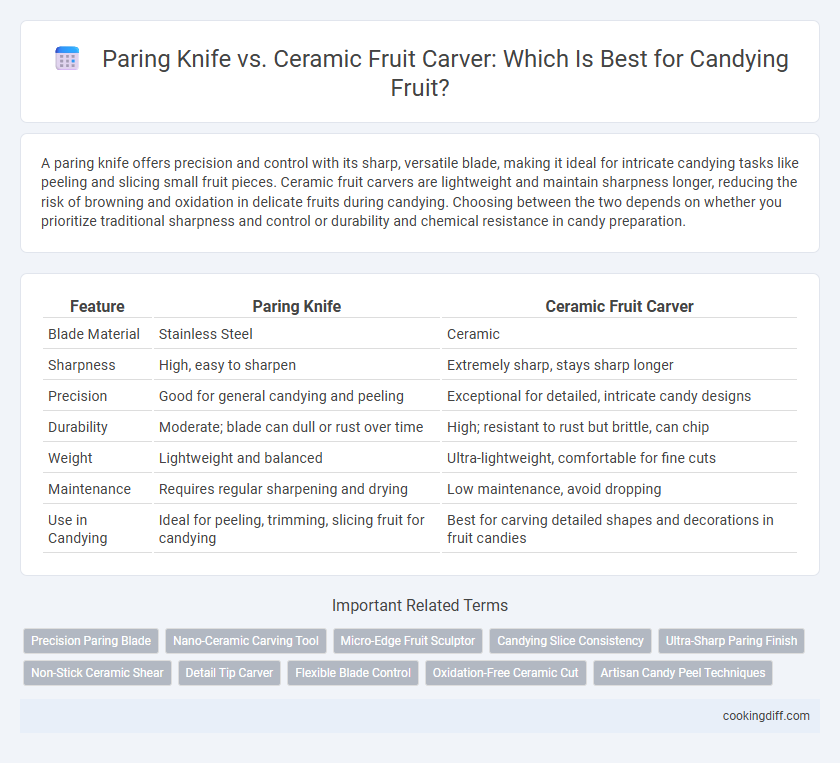 Paring Knife vs. Ceramic Fruit Carver: Which Is Best for Candying Fruit?

A paring knife offers precision and control with its sharp, versatile blade, making it ideal for intricate candying tasks like peeling and slicing small fruit pieces. Ceramic fruit carvers are lightweight and maintain sharpness longer, reducing the risk of browning and oxidation in delicate fruits during candying. Choosing between the two depends on whether you prioritize traditional sharpness and control or durability and chemical resistance in candy preparation.

| Feature | Paring Knife | Ceramic Fruit Carver |
|---|---|---|
| Blade Material | Stainless Steel | Ceramic |
| Sharpness | High, easy to sharpen | Extremely sharp, stays sharp longer |
| Precision | Good for general candying and peeling | Exceptional for detailed, intricate candy designs |
| Durability | Moderate; blade can dull or rust over time | High; resistant to rust but brittle, can chip |
| Weight | Lightweight and balanced | Ultra-lightweight, comfortable for fine cuts |
| Maintenance | Requires regular sharpening and drying | Low maintenance, avoid dropping |
| Use in Candying | Ideal for peeling, trimming, slicing fruit for candying | Best for carving detailed shapes and decorations in fruit candies |

Important Related Terms

Precision Paring Blade
Nano-Ceramic Carving Tool
Micro-Edge Fruit Sculptor
Candying Slice Consistency
Ultra-Sharp Paring Finish
Non-Stick Ceramic Shear
Detail Tip Carver
Flexible Blade Control
Oxidation-Free Ceramic Cut
Artisan Candy Peel Techniques

cookingdiff.com