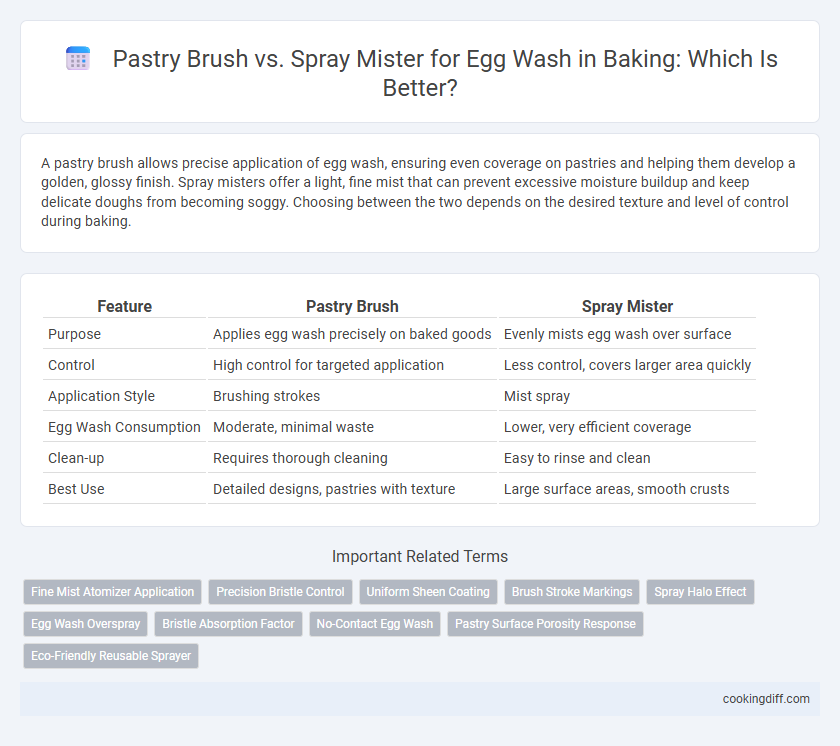 Pastry Brush vs. Spray Mister for Egg Wash in Baking: Which Is Better?

A pastry brush allows precise application of egg wash, ensuring even coverage on pastries and helping them develop a golden, glossy finish. Spray misters offer a light, fine mist that can prevent excessive moisture buildup and keep delicate doughs from becoming soggy. Choosing between the two depends on the desired texture and level of control during baking.

| Feature | Pastry Brush | Spray Mister |
|---|---|---|
| Purpose | Applies egg wash precisely on baked goods | Evenly mists egg wash over surface |
| Control | High control for targeted application | Less control, covers larger area quickly |
| Application Style | Brushing strokes | Mist spray |
| Egg Wash Consumption | Moderate, minimal waste | Lower, very efficient coverage |
| Clean-up | Requires thorough cleaning | Easy to rinse and clean |
| Best Use | Detailed designs, pastries with texture | Large surface areas, smooth crusts |

Important Related Terms

Fine Mist Atomizer Application
Precision Bristle Control
Uniform Sheen Coating
Brush Stroke Markings
Spray Halo Effect
Egg Wash Overspray
Bristle Absorption Factor
No-Contact Egg Wash
Pastry Surface Porosity Response
Eco-Friendly Reusable Sprayer

cookingdiff.com