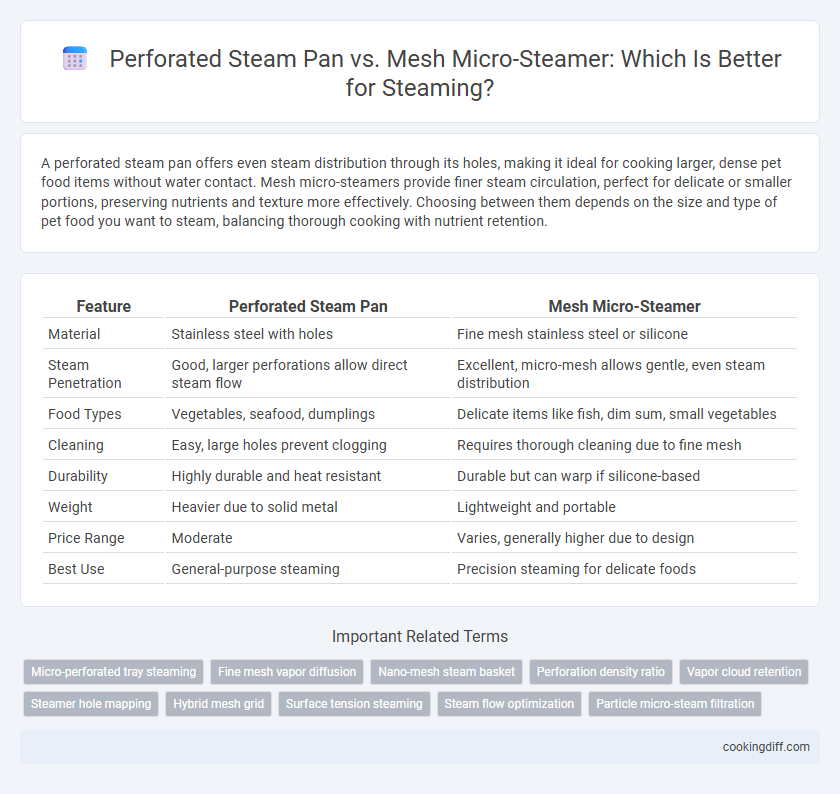 Perforated Steam Pan vs. Mesh Micro-Steamer: Which Is Better for Steaming?

A perforated steam pan offers even steam distribution through its holes, making it ideal for cooking larger, dense pet food items without water contact. Mesh micro-steamers provide finer steam circulation, perfect for delicate or smaller portions, preserving nutrients and texture more effectively. Choosing between them depends on the size and type of pet food you want to steam, balancing thorough cooking with nutrient retention.

| Feature | Perforated Steam Pan | Mesh Micro-Steamer |
|---|---|---|
| Material | Stainless steel with holes | Fine mesh stainless steel or silicone |
| Steam Penetration | Good, larger perforations allow direct steam flow | Excellent, micro-mesh allows gentle, even steam distribution |
| Food Types | Vegetables, seafood, dumplings | Delicate items like fish, dim sum, small vegetables |
| Cleaning | Easy, large holes prevent clogging | Requires thorough cleaning due to fine mesh |
| Durability | Highly durable and heat resistant | Durable but can warp if silicone-based |
| Weight | Heavier due to solid metal | Lightweight and portable |
| Price Range | Moderate | Varies, generally higher due to design |
| Best Use | General-purpose steaming | Precision steaming for delicate foods |

Important Related Terms

Micro-perforated tray steaming
Fine mesh vapor diffusion
Nano-mesh steam basket
Perforation density ratio
Vapor cloud retention
Steamer hole mapping
Hybrid mesh grid
Surface tension steaming
Steam flow optimization
Particle micro-steam filtration

cookingdiff.com