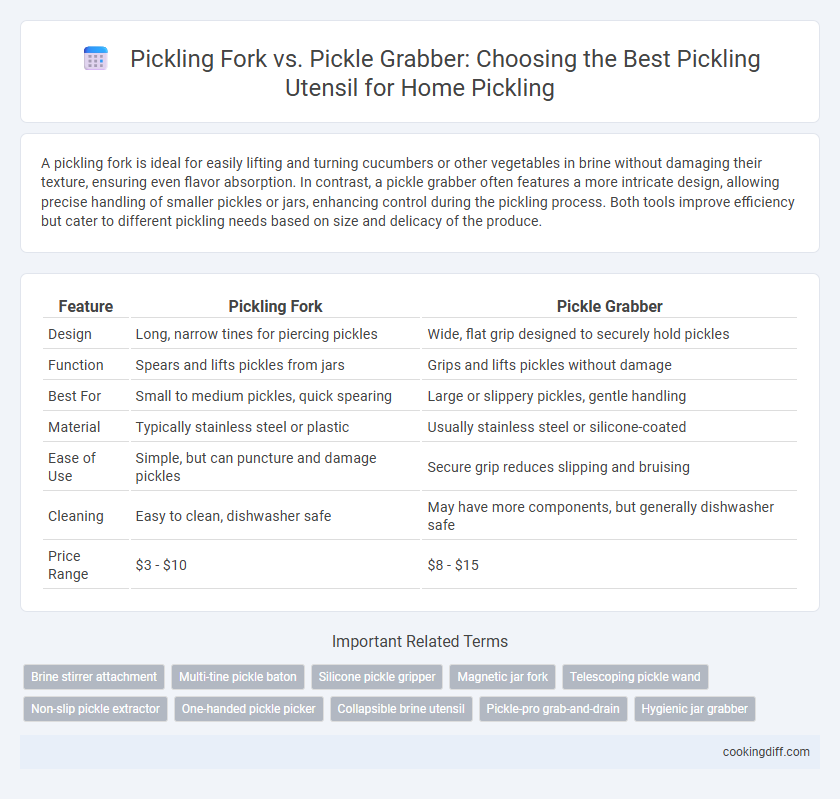 Pickling Fork vs. Pickle Grabber: Choosing the Best Pickling Utensil for Home Pickling

A pickling fork is ideal for easily lifting and turning cucumbers or other vegetables in brine without damaging their texture, ensuring even flavor absorption. In contrast, a pickle grabber often features a more intricate design, allowing precise handling of smaller pickles or jars, enhancing control during the pickling process. Both tools improve efficiency but cater to different pickling needs based on size and delicacy of the produce.

| Feature | Pickling Fork | Pickle Grabber |
|---|---|---|
| Design | Long, narrow tines for piercing pickles | Wide, flat grip designed to securely hold pickles |
| Function | Spears and lifts pickles from jars | Grips and lifts pickles without damage |
| Best For | Small to medium pickles, quick spearing | Large or slippery pickles, gentle handling |
| Material | Typically stainless steel or plastic | Usually stainless steel or silicone-coated |
| Ease of Use | Simple, but can puncture and damage pickles | Secure grip reduces slipping and bruising |
| Cleaning | Easy to clean, dishwasher safe | May have more components, but generally dishwasher safe |
| Price Range | \$3 - \$10 | \$8 - \$15 |

Important Related Terms

Brine stirrer attachment
Multi-tine pickle baton
Silicone pickle gripper
Magnetic jar fork
Telescoping pickle wand
Non-slip pickle extractor
One-handed pickle picker
Collapsible brine utensil
Pickle-pro grab-and-drain
Hygienic jar grabber

cookingdiff.com