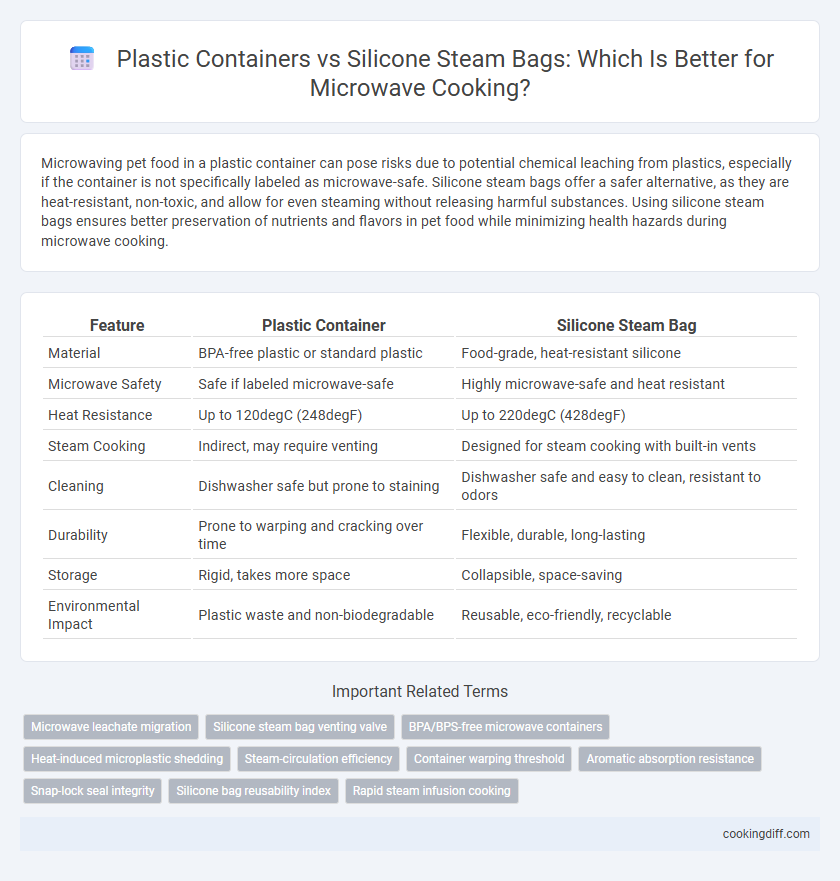 Plastic Containers vs Silicone Steam Bags: Which Is Better for Microwave Cooking?

Microwaving pet food in a plastic container can pose risks due to potential chemical leaching from plastics, especially if the container is not specifically labeled as microwave-safe. Silicone steam bags offer a safer alternative, as they are heat-resistant, non-toxic, and allow for even steaming without releasing harmful substances. Using silicone steam bags ensures better preservation of nutrients and flavors in pet food while minimizing health hazards during microwave cooking.

| Feature | Plastic Container | Silicone Steam Bag |
|---|---|---|
| Material | BPA-free plastic or standard plastic | Food-grade, heat-resistant silicone |
| Microwave Safety | Safe if labeled microwave-safe | Highly microwave-safe and heat resistant |
| Heat Resistance | Up to 120degC (248degF) | Up to 220degC (428degF) |
| Steam Cooking | Indirect, may require venting | Designed for steam cooking with built-in vents |
| Cleaning | Dishwasher safe but prone to staining | Dishwasher safe and easy to clean, resistant to odors |
| Durability | Prone to warping and cracking over time | Flexible, durable, long-lasting |
| Storage | Rigid, takes more space | Collapsible, space-saving |
| Environmental Impact | Plastic waste and non-biodegradable | Reusable, eco-friendly, recyclable |

Important Related Terms

Microwave leachate migration
Silicone steam bag venting valve
BPA/BPS-free microwave containers
Heat-induced microplastic shedding
Steam-circulation efficiency
Container warping threshold
Aromatic absorption resistance
Snap-lock seal integrity
Silicone bag reusability index
Rapid steam infusion cooking

cookingdiff.com