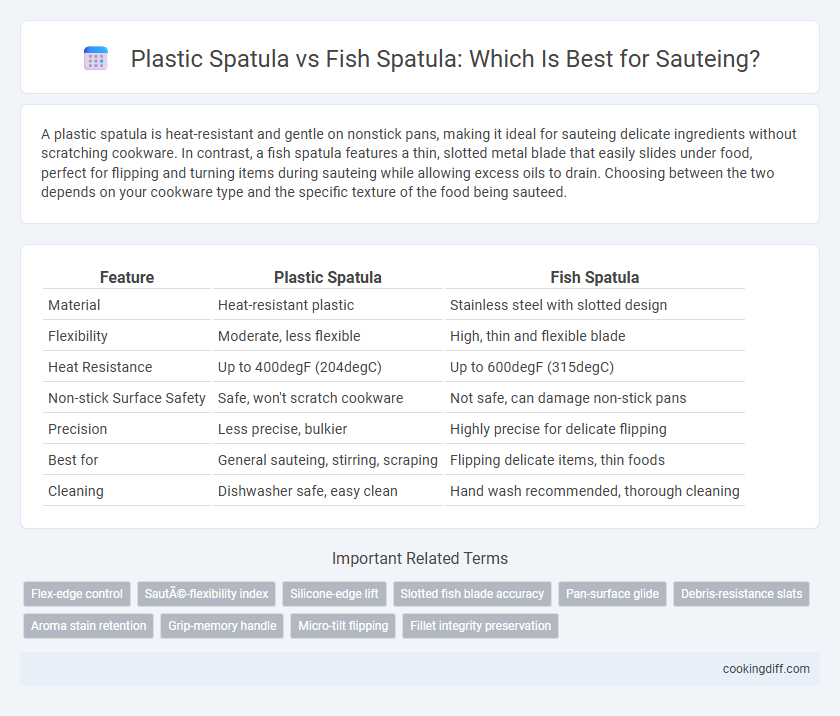 Plastic Spatula vs Fish Spatula: Which Is Best for Sauteing?

A plastic spatula is heat-resistant and gentle on nonstick pans, making it ideal for sauteing delicate ingredients without scratching cookware. In contrast, a fish spatula features a thin, slotted metal blade that easily slides under food, perfect for flipping and turning items during sauteing while allowing excess oils to drain. Choosing between the two depends on your cookware type and the specific texture of the food being sauteed.

| Feature | Plastic Spatula | Fish Spatula |
|---|---|---|
| Material | Heat-resistant plastic | Stainless steel with slotted design |
| Flexibility | Moderate, less flexible | High, thin and flexible blade |
| Heat Resistance | Up to 400degF (204degC) | Up to 600degF (315degC) |
| Non-stick Surface Safety | Safe, won't scratch cookware | Not safe, can damage non-stick pans |
| Precision | Less precise, bulkier | Highly precise for delicate flipping |
| Best for | General sauteing, stirring, scraping | Flipping delicate items, thin foods |
| Cleaning | Dishwasher safe, easy clean | Hand wash recommended, thorough cleaning |

Important Related Terms

Flex-edge control
SautÃ©-flexibility index
Silicone-edge lift
Slotted fish blade accuracy
Pan-surface glide
Debris-resistance slats
Aroma stain retention
Grip-memory handle
Micro-tilt flipping
Fillet integrity preservation

cookingdiff.com