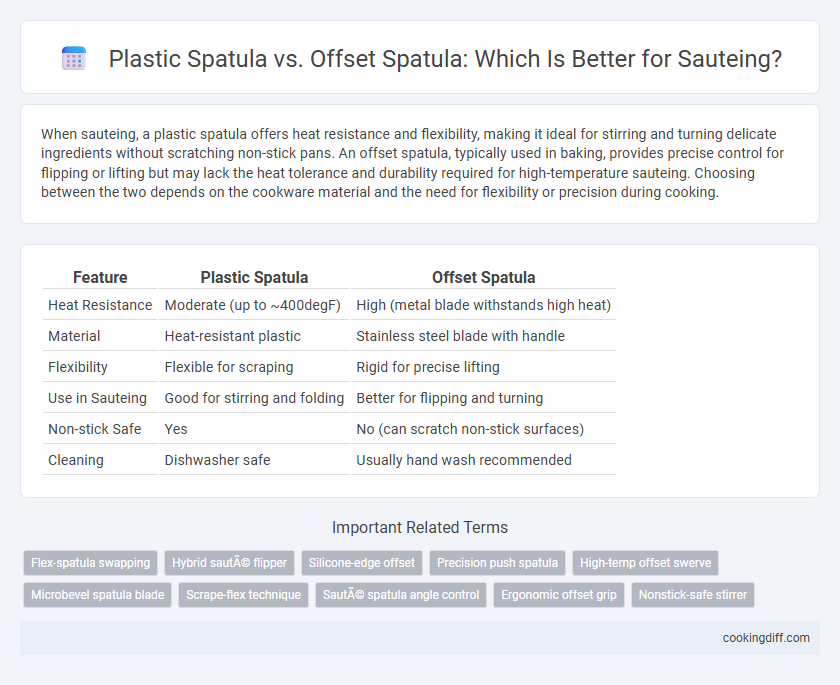 Plastic Spatula vs. Offset Spatula: Which Is Better for Sauteing?

When sauteing, a plastic spatula offers heat resistance and flexibility, making it ideal for stirring and turning delicate ingredients without scratching non-stick pans. An offset spatula, typically used in baking, provides precise control for flipping or lifting but may lack the heat tolerance and durability required for high-temperature sauteing. Choosing between the two depends on the cookware material and the need for flexibility or precision during cooking.

| Feature | Plastic Spatula | Offset Spatula |
|---|---|---|
| Heat Resistance | Moderate (up to ~400degF) | High (metal blade withstands high heat) |
| Material | Heat-resistant plastic | Stainless steel blade with handle |
| Flexibility | Flexible for scraping | Rigid for precise lifting |
| Use in Sauteing | Good for stirring and folding | Better for flipping and turning |
| Non-stick Safe | Yes | No (can scratch non-stick surfaces) |
| Cleaning | Dishwasher safe | Usually hand wash recommended |

Important Related Terms

Flex-spatula swapping
Hybrid sautÃ© flipper
Silicone-edge offset
Precision push spatula
High-temp offset swerve
Microbevel spatula blade
Scrape-flex technique
SautÃ© spatula angle control
Ergonomic offset grip
Nonstick-safe stirrer

cookingdiff.com