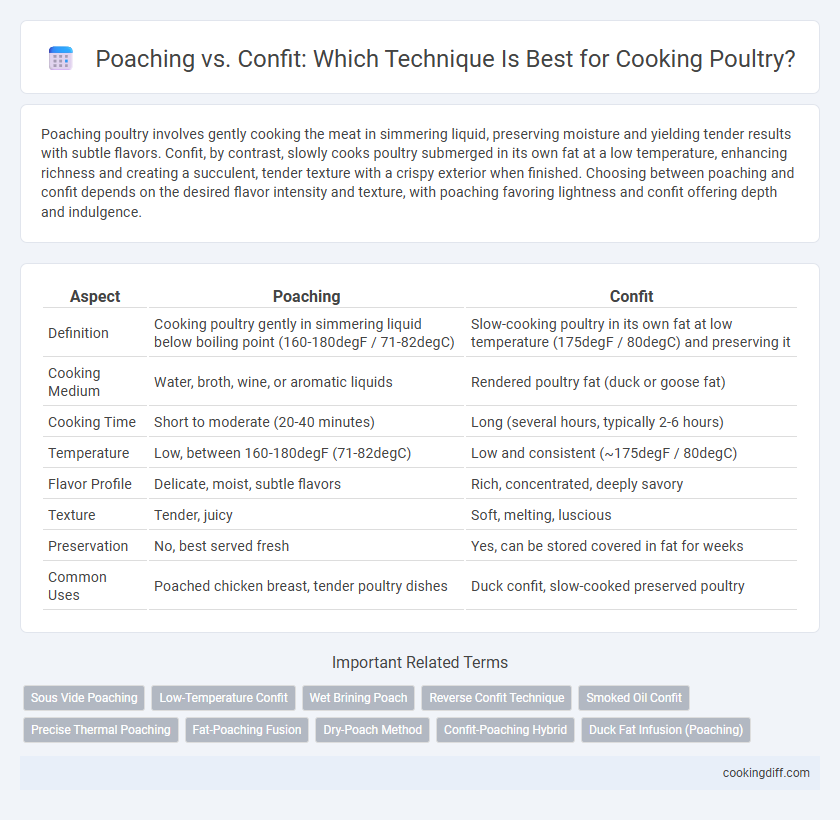 Poaching vs. Confit: Which Technique Is Best for Cooking Poultry?

Poaching poultry involves gently cooking the meat in simmering liquid, preserving moisture and yielding tender results with subtle flavors. Confit, by contrast, slowly cooks poultry submerged in its own fat at a low temperature, enhancing richness and creating a succulent, tender texture with a crispy exterior when finished. Choosing between poaching and confit depends on the desired flavor intensity and texture, with poaching favoring lightness and confit offering depth and indulgence.

| Aspect | Poaching | Confit |
|---|---|---|
| Definition | Cooking poultry gently in simmering liquid below boiling point (160-180degF / 71-82degC) | Slow-cooking poultry in its own fat at low temperature (175degF / 80degC) and preserving it |
| Cooking Medium | Water, broth, wine, or aromatic liquids | Rendered poultry fat (duck or goose fat) |
| Cooking Time | Short to moderate (20-40 minutes) | Long (several hours, typically 2-6 hours) |
| Temperature | Low, between 160-180degF (71-82degC) | Low and consistent (~175degF / 80degC) |
| Flavor Profile | Delicate, moist, subtle flavors | Rich, concentrated, deeply savory |
| Texture | Tender, juicy | Soft, melting, luscious |
| Preservation | No, best served fresh | Yes, can be stored covered in fat for weeks |
| Common Uses | Poached chicken breast, tender poultry dishes | Duck confit, slow-cooked preserved poultry |

Important Related Terms

Sous Vide Poaching
Low-Temperature Confit
Wet Brining Poach
Reverse Confit Technique
Smoked Oil Confit
Precise Thermal Poaching
Fat-Poaching Fusion
Dry-Poach Method
Confit-Poaching Hybrid
Duck Fat Infusion (Poaching)

cookingdiff.com