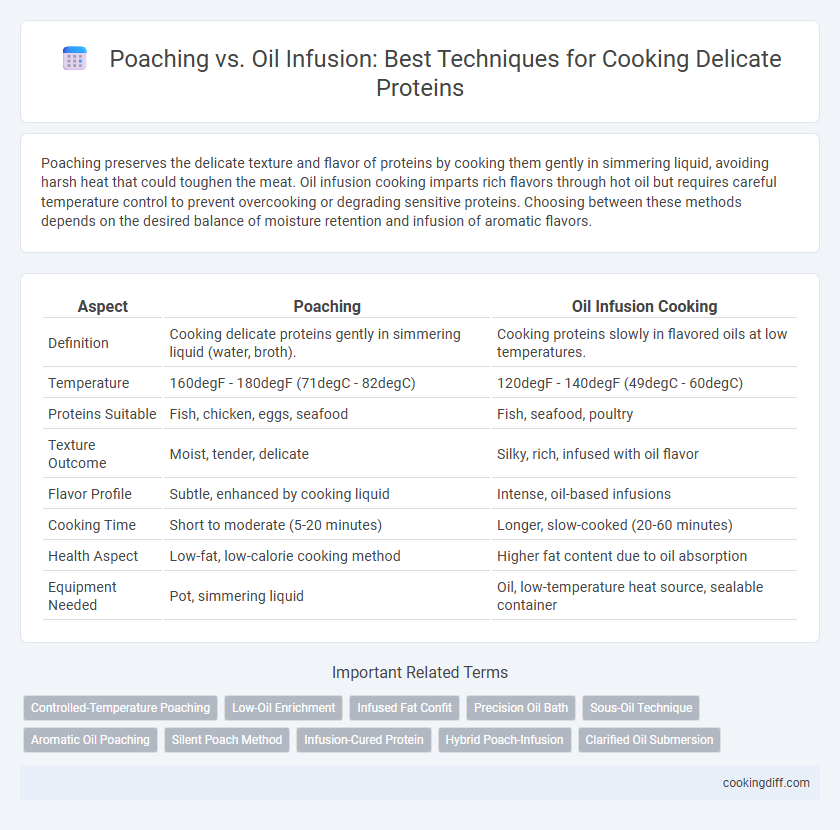 Poaching vs. Oil Infusion: Best Techniques for Cooking Delicate Proteins

Poaching preserves the delicate texture and flavor of proteins by cooking them gently in simmering liquid, avoiding harsh heat that could toughen the meat. Oil infusion cooking imparts rich flavors through hot oil but requires careful temperature control to prevent overcooking or degrading sensitive proteins. Choosing between these methods depends on the desired balance of moisture retention and infusion of aromatic flavors.

| Aspect | Poaching | Oil Infusion Cooking |
|---|---|---|
| Definition | Cooking delicate proteins gently in simmering liquid (water, broth). | Cooking proteins slowly in flavored oils at low temperatures. |
| Temperature | 160degF - 180degF (71degC - 82degC) | 120degF - 140degF (49degC - 60degC) |
| Proteins Suitable | Fish, chicken, eggs, seafood | Fish, seafood, poultry |
| Texture Outcome | Moist, tender, delicate | Silky, rich, infused with oil flavor |
| Flavor Profile | Subtle, enhanced by cooking liquid | Intense, oil-based infusions |
| Cooking Time | Short to moderate (5-20 minutes) | Longer, slow-cooked (20-60 minutes) |
| Health Aspect | Low-fat, low-calorie cooking method | Higher fat content due to oil absorption |
| Equipment Needed | Pot, simmering liquid | Oil, low-temperature heat source, sealable container |

Important Related Terms

Controlled-Temperature Poaching
Low-Oil Enrichment
Infused Fat Confit
Precision Oil Bath
Sous-Oil Technique
Aromatic Oil Poaching
Silent Poach Method
Infusion-Cured Protein
Hybrid Poach-Infusion
Clarified Oil Submersion

cookingdiff.com