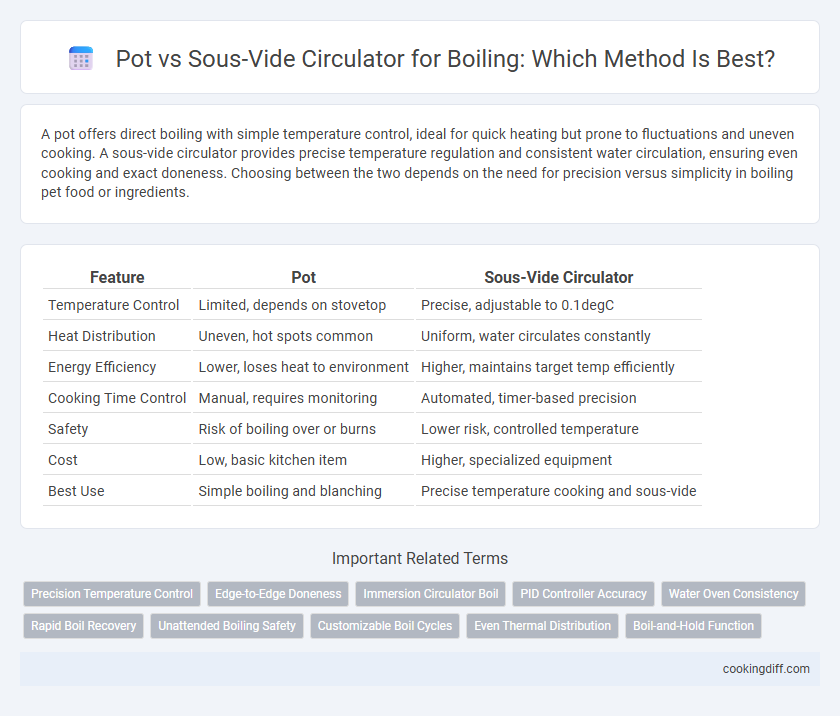 Pot vs Sous-Vide Circulator for Boiling: Which Method Is Best?

A pot offers direct boiling with simple temperature control, ideal for quick heating but prone to fluctuations and uneven cooking. A sous-vide circulator provides precise temperature regulation and consistent water circulation, ensuring even cooking and exact doneness. Choosing between the two depends on the need for precision versus simplicity in boiling pet food or ingredients.

| Feature | Pot | Sous-Vide Circulator |
|---|---|---|
| Temperature Control | Limited, depends on stovetop | Precise, adjustable to 0.1degC |
| Heat Distribution | Uneven, hot spots common | Uniform, water circulates constantly |
| Energy Efficiency | Lower, loses heat to environment | Higher, maintains target temp efficiently |
| Cooking Time Control | Manual, requires monitoring | Automated, timer-based precision |
| Safety | Risk of boiling over or burns | Lower risk, controlled temperature |
| Cost | Low, basic kitchen item | Higher, specialized equipment |
| Best Use | Simple boiling and blanching | Precise temperature cooking and sous-vide |

Important Related Terms

Precision Temperature Control
Edge-to-Edge Doneness
Immersion Circulator Boil
PID Controller Accuracy
Water Oven Consistency
Rapid Boil Recovery
Unattended Boiling Safety
Customizable Boil Cycles
Even Thermal Distribution
Boil-and-Hold Function

cookingdiff.com