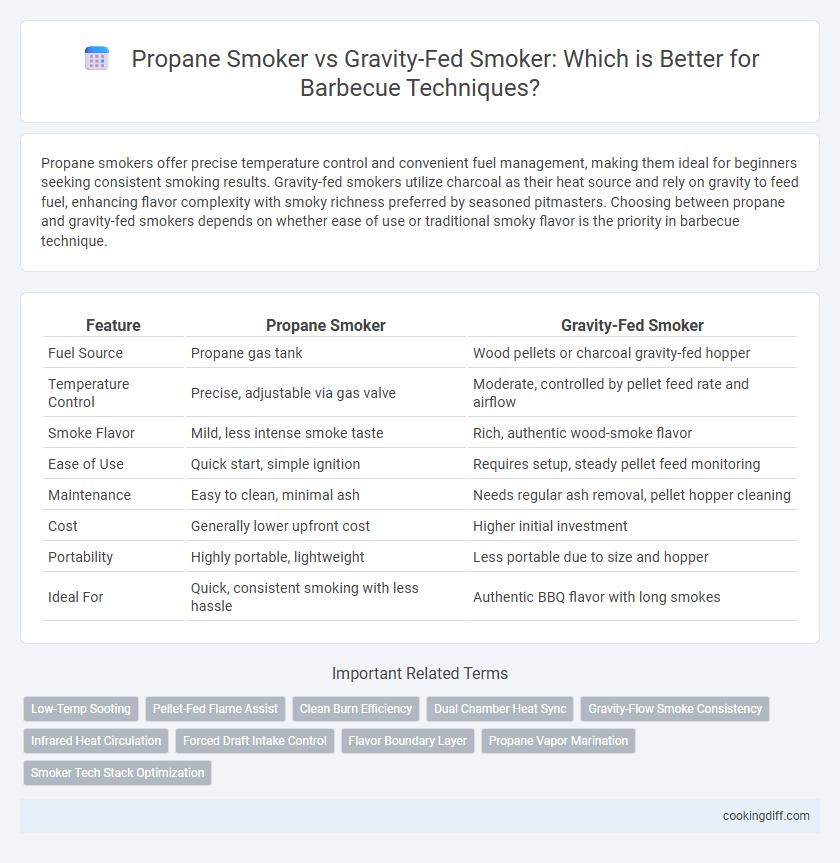 Propane Smoker vs Gravity-Fed Smoker: Which is Better for Barbecue Techniques?

Propane smokers offer precise temperature control and convenient fuel management, making them ideal for beginners seeking consistent smoking results. Gravity-fed smokers utilize charcoal as their heat source and rely on gravity to feed fuel, enhancing flavor complexity with smoky richness preferred by seasoned pitmasters. Choosing between propane and gravity-fed smokers depends on whether ease of use or traditional smoky flavor is the priority in barbecue technique.

| Feature | Propane Smoker | Gravity-Fed Smoker |
|---|---|---|
| Fuel Source | Propane gas tank | Wood pellets or charcoal gravity-fed hopper |
| Temperature Control | Precise, adjustable via gas valve | Moderate, controlled by pellet feed rate and airflow |
| Smoke Flavor | Mild, less intense smoke taste | Rich, authentic wood-smoke flavor |
| Ease of Use | Quick start, simple ignition | Requires setup, steady pellet feed monitoring |
| Maintenance | Easy to clean, minimal ash | Needs regular ash removal, pellet hopper cleaning |
| Cost | Generally lower upfront cost | Higher initial investment |
| Portability | Highly portable, lightweight | Less portable due to size and hopper |
| Ideal For | Quick, consistent smoking with less hassle | Authentic BBQ flavor with long smokes |

Important Related Terms

Low-Temp Sooting
Pellet-Fed Flame Assist
Clean Burn Efficiency
Dual Chamber Heat Sync
Gravity-Flow Smoke Consistency
Infrared Heat Circulation
Forced Draft Intake Control
Flavor Boundary Layer
Propane Vapor Marination
Smoker Tech Stack Optimization

cookingdiff.com