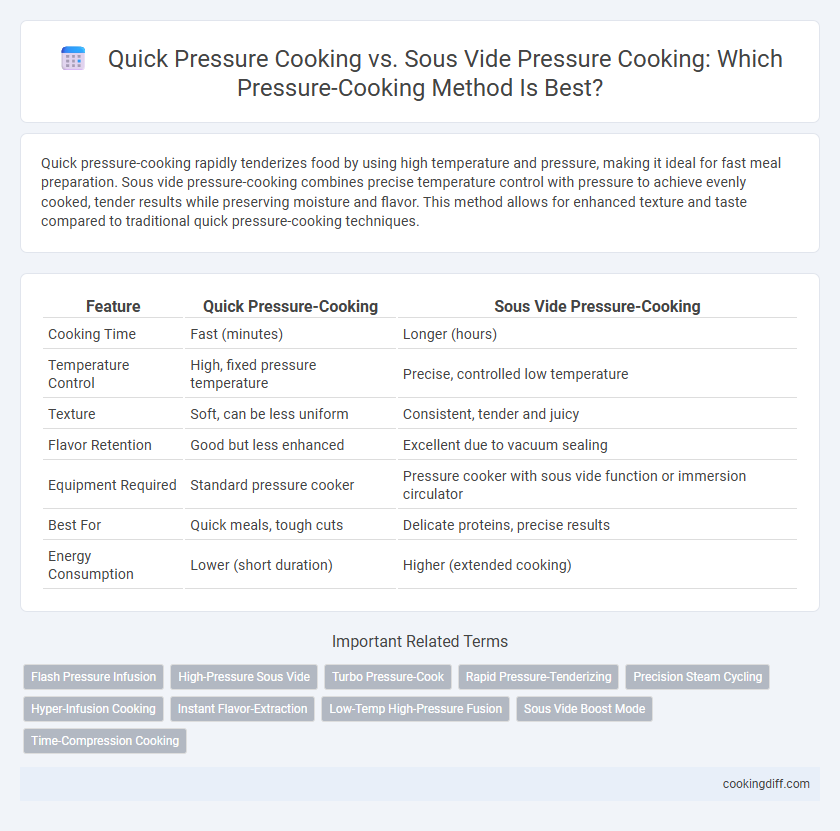 Quick Pressure Cooking vs. Sous Vide Pressure Cooking: Which Pressure-Cooking Method Is Best?

Quick pressure-cooking rapidly tenderizes food by using high temperature and pressure, making it ideal for fast meal preparation. Sous vide pressure-cooking combines precise temperature control with pressure to achieve evenly cooked, tender results while preserving moisture and flavor. This method allows for enhanced texture and taste compared to traditional quick pressure-cooking techniques.

| Feature | Quick Pressure-Cooking | Sous Vide Pressure-Cooking |
|---|---|---|
| Cooking Time | Fast (minutes) | Longer (hours) |
| Temperature Control | High, fixed pressure temperature | Precise, controlled low temperature |
| Texture | Soft, can be less uniform | Consistent, tender and juicy |
| Flavor Retention | Good but less enhanced | Excellent due to vacuum sealing |
| Equipment Required | Standard pressure cooker | Pressure cooker with sous vide function or immersion circulator |
| Best For | Quick meals, tough cuts | Delicate proteins, precise results |
| Energy Consumption | Lower (short duration) | Higher (extended cooking) |

Important Related Terms

Flash Pressure Infusion
High-Pressure Sous Vide
Turbo Pressure-Cook
Rapid Pressure-Tenderizing
Precision Steam Cycling
Hyper-Infusion Cooking
Instant Flavor-Extraction
Low-Temp High-Pressure Fusion
Sous Vide Boost Mode
Time-Compression Cooking

cookingdiff.com